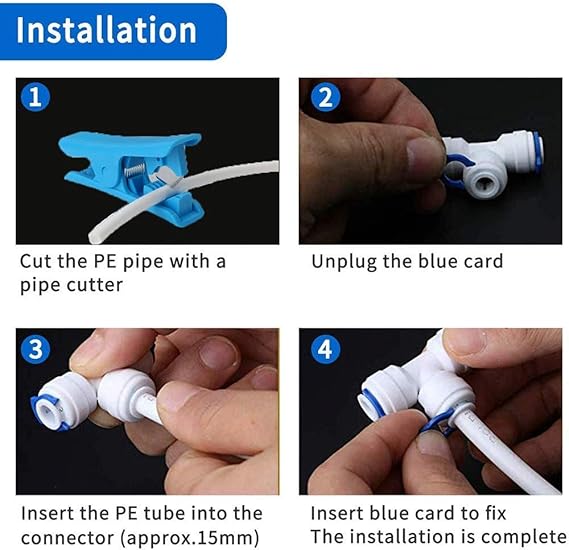 Installation

1

Cut the PE pipe with a pipe cutter

2

Unplug the blue card

3

Insert the PE tube into the connector (approx.15mm)

4

Insert blue card to fix
The installation is complete