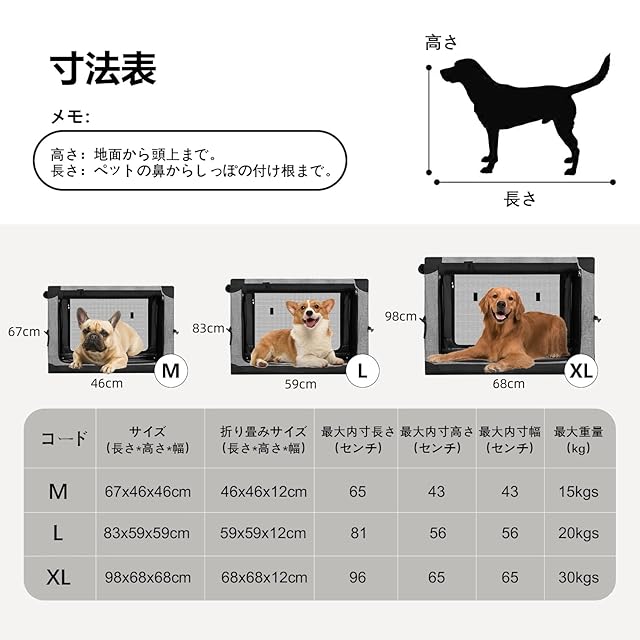 寸法表

メモ:

高さ：地面から頭上まで。
長さ：ペットの鼻からしっぽの付け根まで。

高さ

長さ

67cm

46cm

M

83cm

59cm

L

98cm

68cm

XL

| コード | サイズ（長さ*高さ*幅） | 折り畳みサイズ（長さ*高さ*幅） | 最大内寸長さ（センチ） | 最大内寸高さ（センチ） | 最大内寸幅（センチ） | 最大重量（kg） |
|---|---|---|---|---|---|---|
| M | 67x46x46cm | 46x46x12cm | 65 | 43 | 43 | 15kgs |
| L | 83x59x59cm | 59x59x12cm | 81 | 56 | 56 | 20kgs |
| XL | 98x68x68cm | 68x68x12cm | 96 | 65 | 65 | 30kgs |