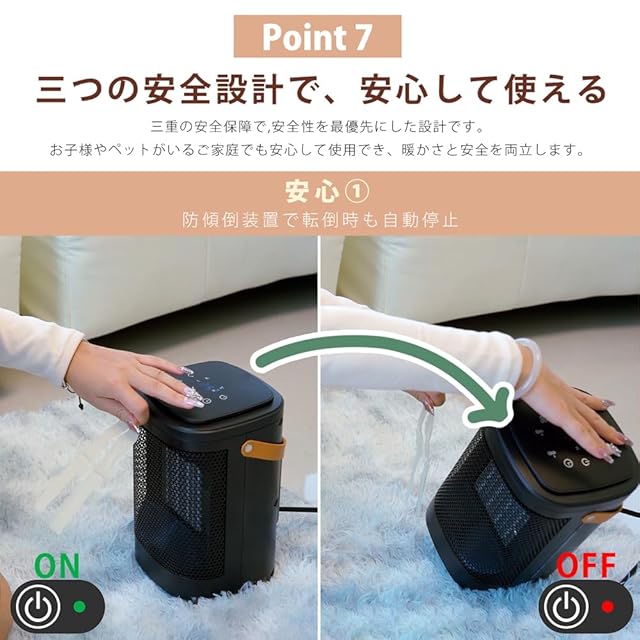 Point 7

三つの安全設計で、安心して使える

三重の安全保障で,安全性を最優先にした設計です。
お子様やペットがいるご家庭でも安心して使用でき、暖かさと安全を両立します。

安心①
防傾倒装置で転倒時も自動停止

ON

OFF