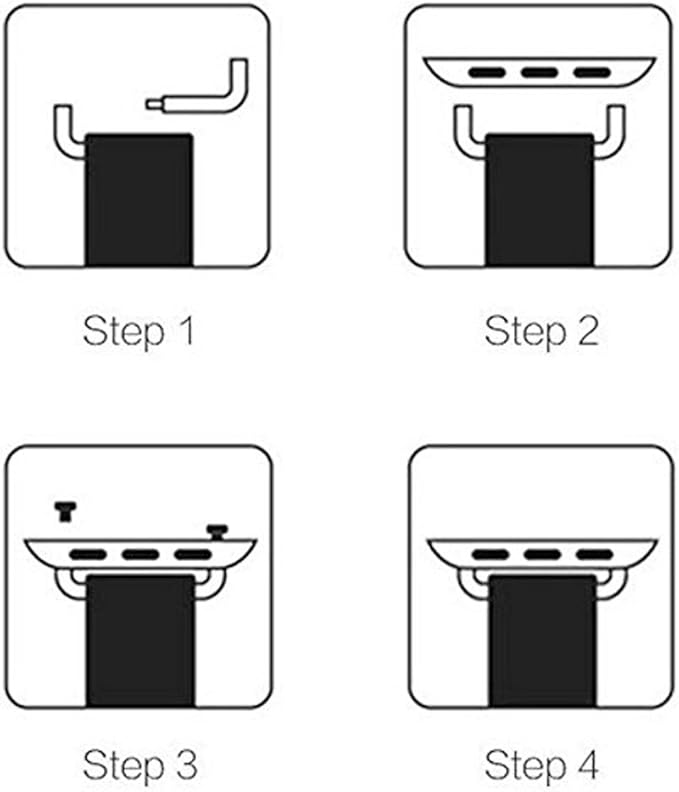 Step 1

Step 2

Step 3

Step 4