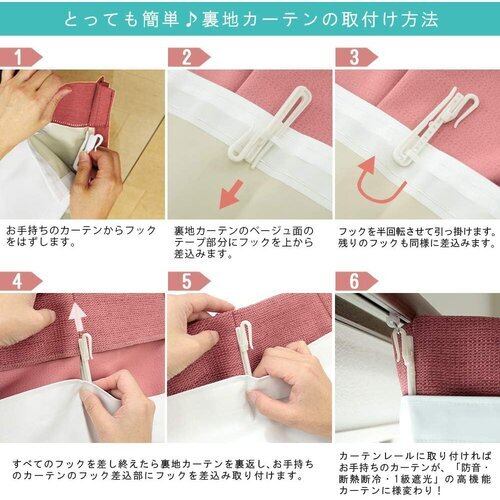 とっても簡単♪裏地カーテンの取付け方法

1

お手持ちのカーテンからフックをはずします。

2

裏地カーテンのベージュ面のテープ部分にフックを上から差込みます。

3

フックを半回転させて引っ掛けます。残りのフックも同様に差込みます。

4

5

すべてのフックを差し終えたら裏地カーテンを裏返し、お手持ちのカーテンのフック差込部にフックを差込み取り付けます。

6

カーテンレールに取り付ければお手持ちのカーテンが、「防音・断熱断冷・1級遮光」の高機能カーテンに様変わり！