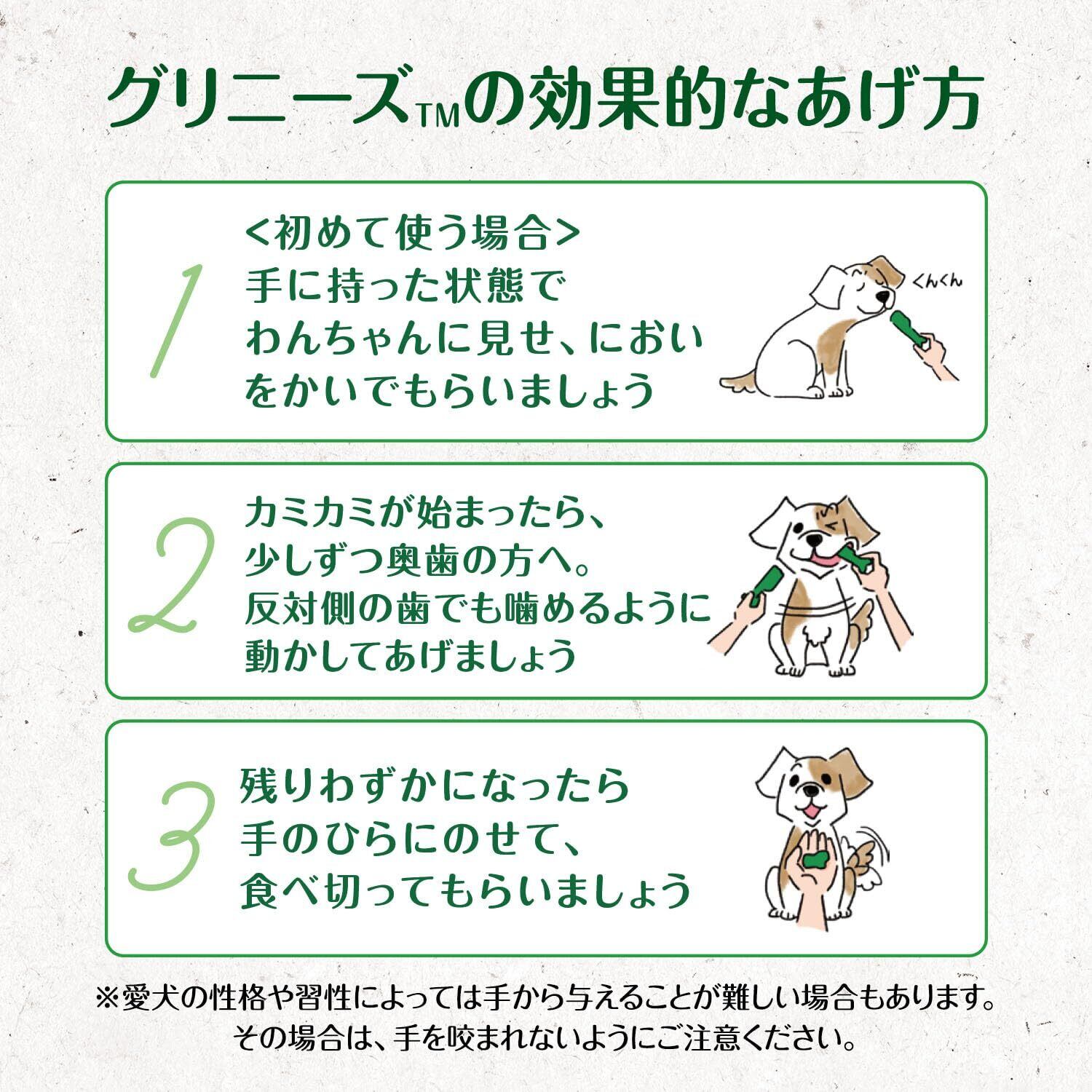 グリニーズTMの効果的なあげ方

1
<初めて使う場合>
手に持った状態で
わんちゃんに見せ、におい
をかいでもらいましょう

くんくん

2
カミカミが始まったら、
少しずつ奥歯の方へ。
反対側の歯でも噛めるように
動かしてあげましょう

3
残りわずかになったら
手のひらにのせて、
食べ切ってもらいましょう

※愛犬の性格や習性によっては手から与えることが難しい場合もあります。
その場合は、手を咬まれないようにご注意ください。