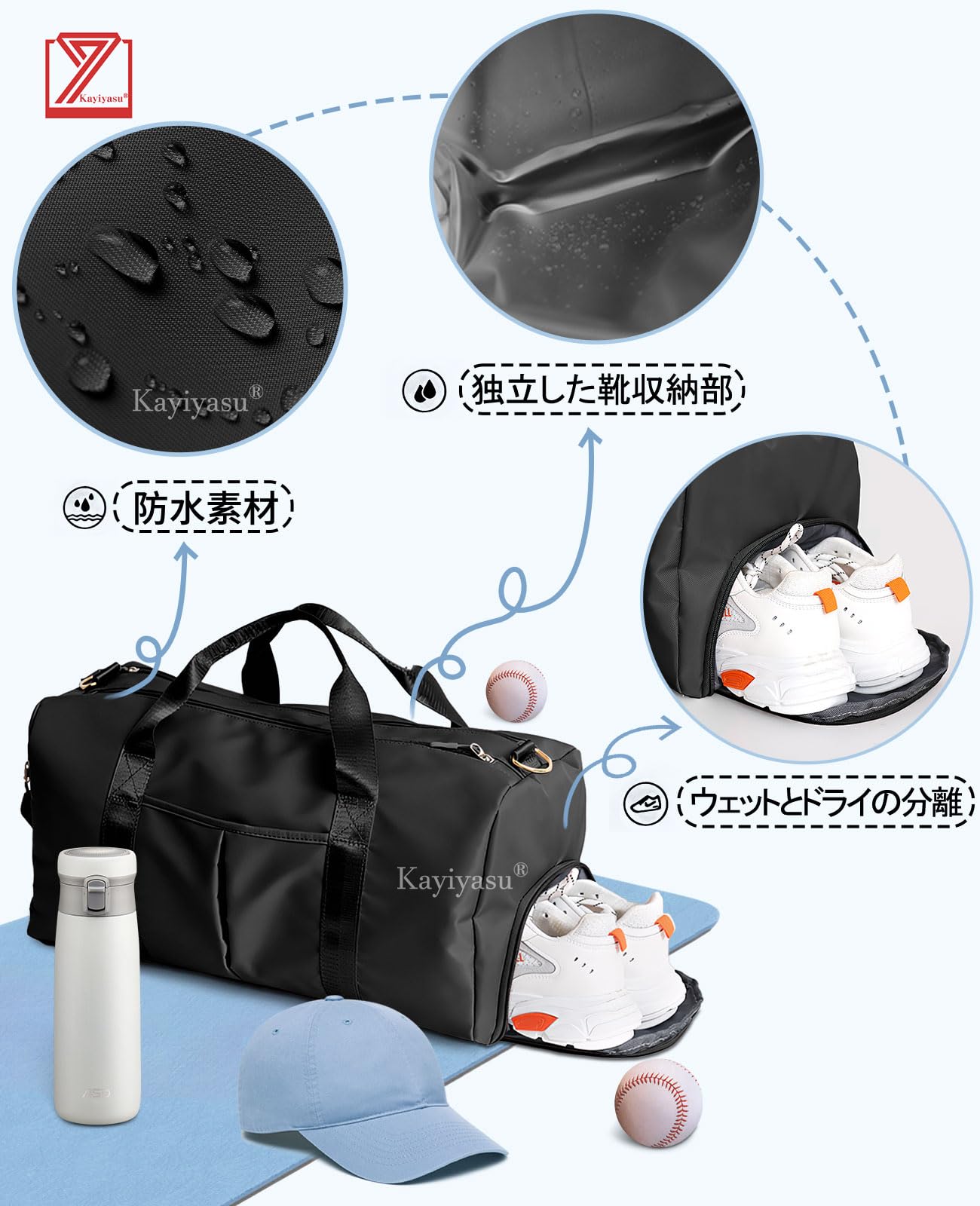 Kayiyasu®

Kayiyasu®

独立した靴収納部

防水素材

ウェットとドライの分離

Kayiyasu®