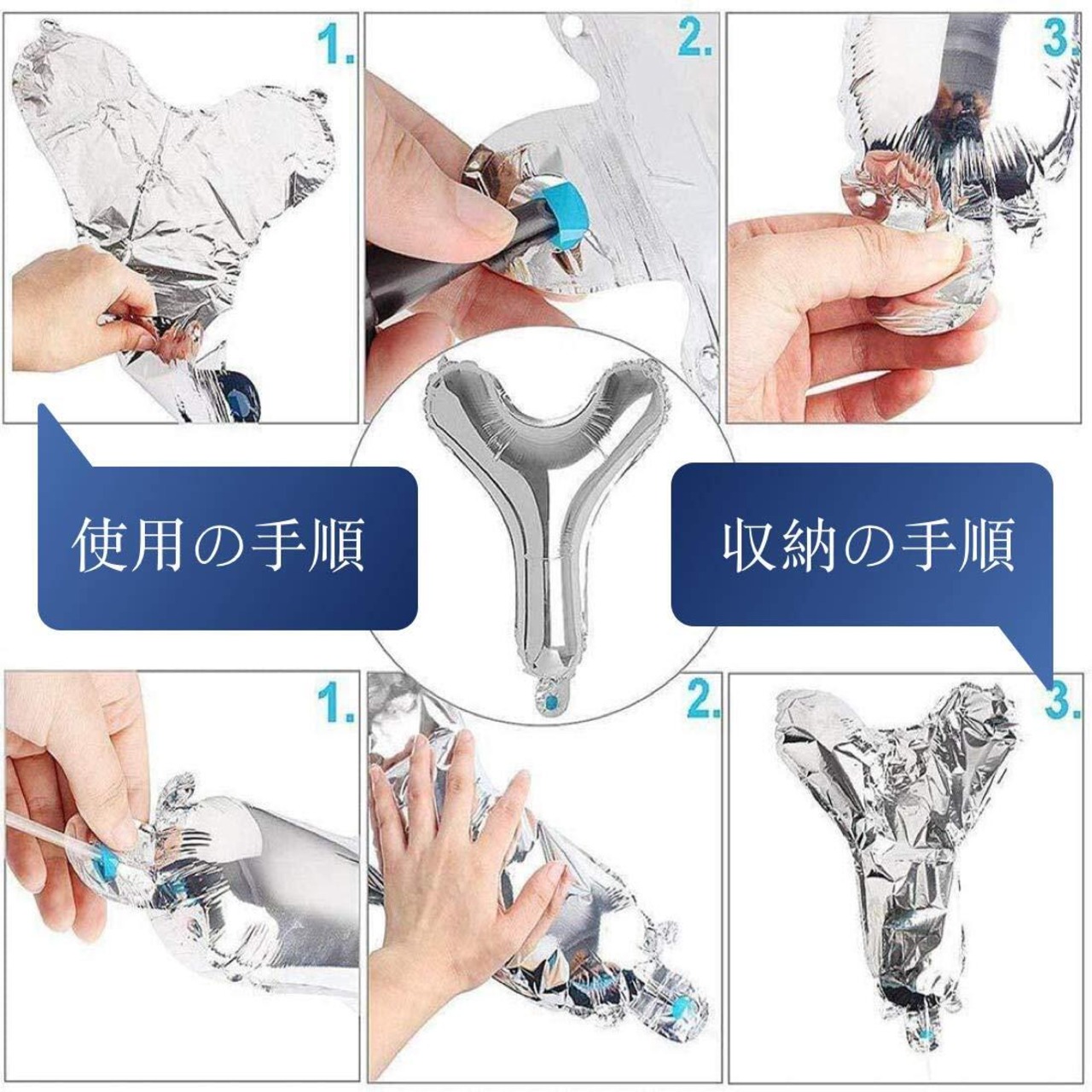 1.

2.

3.

使用の手順

収納の手順

1.

2.

3.