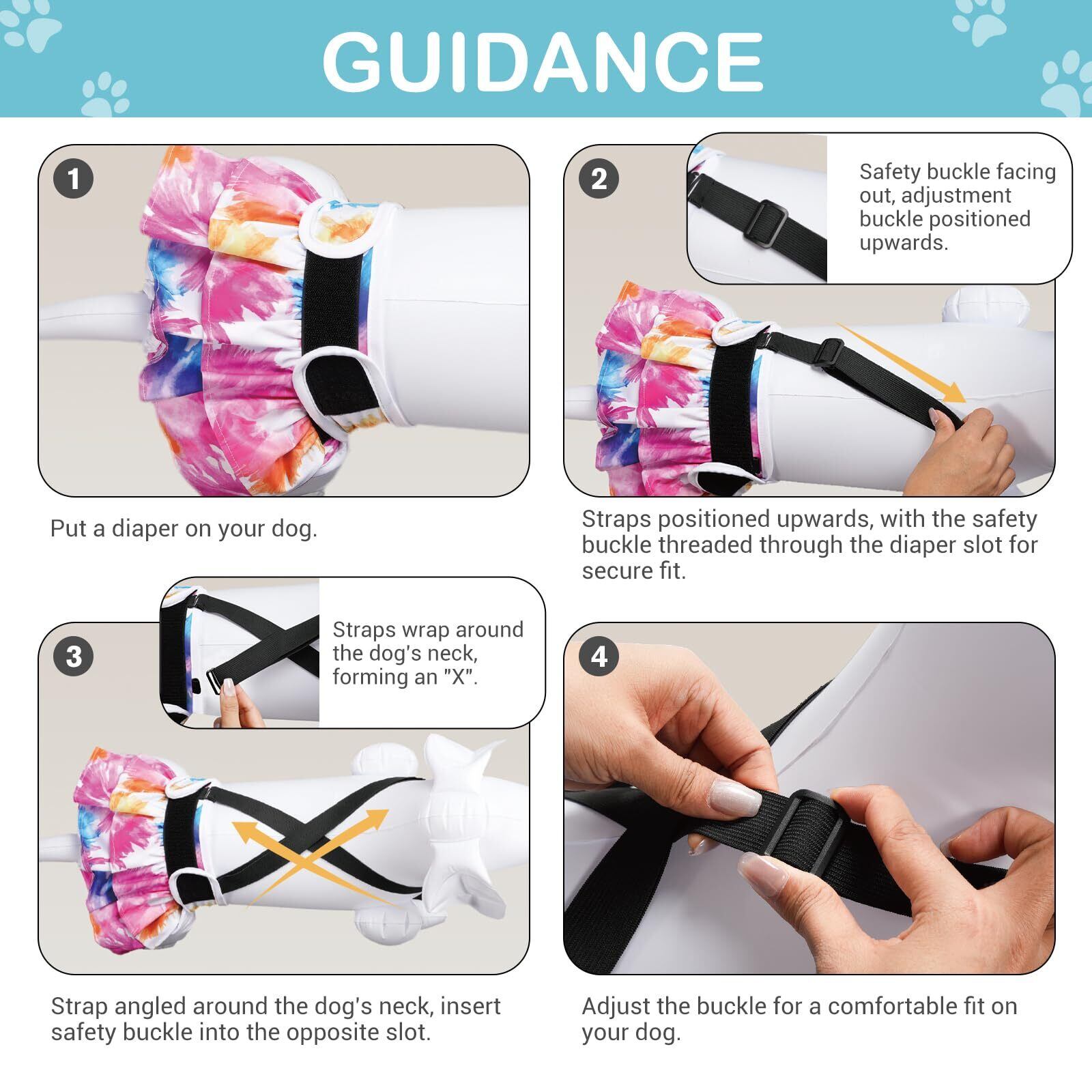 GUIDANCE

1

Put a diaper on your dog.

2

Safety buckle facing out, adjustment buckle positioned upwards.

Straps positioned upwards, with the safety buckle threaded through the diaper slot for secure fit.

3

Straps wrap around the dog's neck, forming an "X".

Strap angled around the dog's neck, insert safety buckle into the opposite slot.

4

Adjust the buckle for a comfortable fit on your dog.