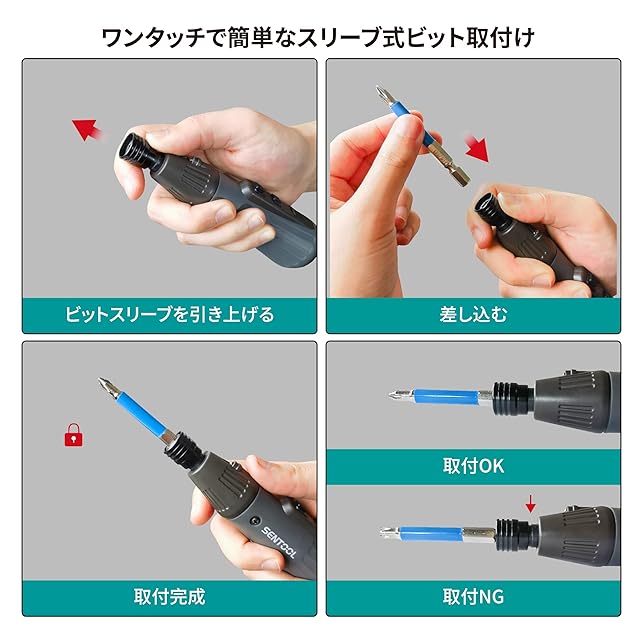 ワンタッチで簡単なスリーブ式ビット取付け

ビットスリーブを引き上げる

差し込む

SENTOOL

取付完成

取付OK

取付NG