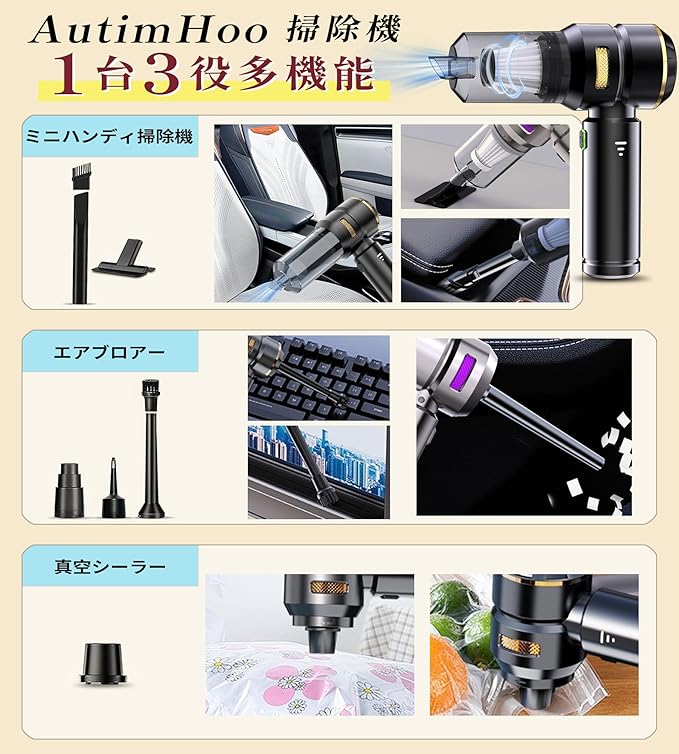 AutimHoo 掃除機
1台3役多機能

ミニハンディ掃除機

エアブロアー

真空シーラー