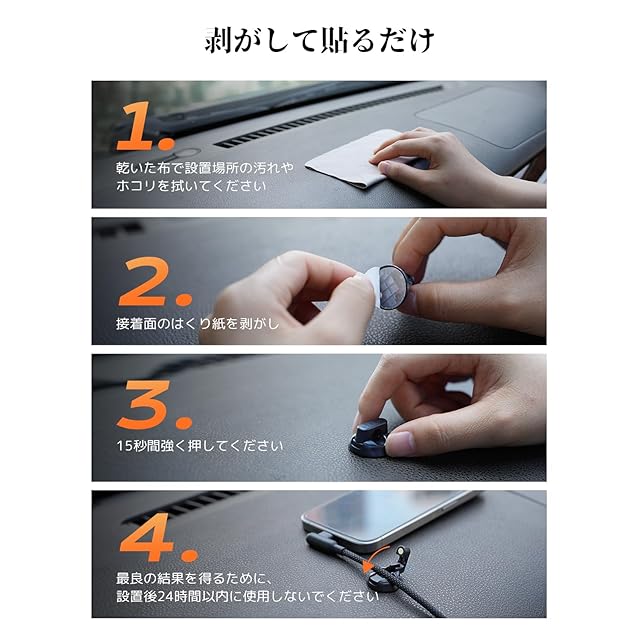 剥がして貼るだけ

1.
乾いた布で設置場所の汚れやホコリを拭いてください

2.
接着面のはくり紙を剥がし

3.
15秒間強く押してください

4.
最良の結果を得るために、設置後24時間以内に使用しないでください