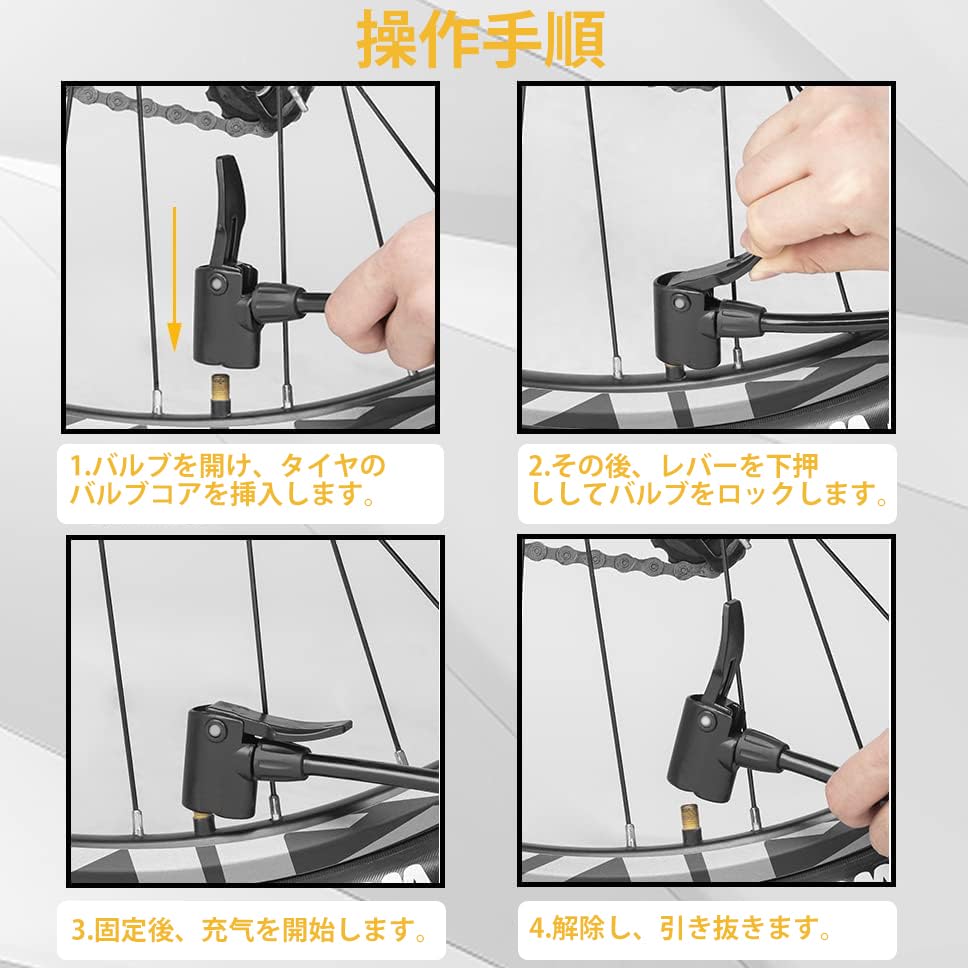 操作手順

1.バルブを開け、タイヤのバルブコアを挿入します。

2.その後、レバーを下押ししてバルブをロックします。

3.固定後、充气を開始します。

4.解除し、引き抜きます。