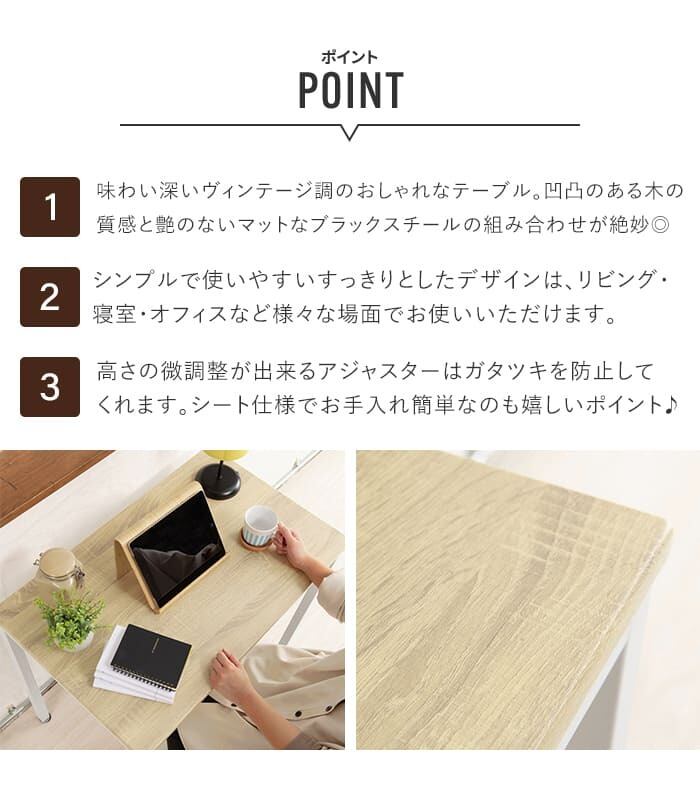 ポイント
POINT

1 味わい深いヴィンテージ調のおしゃれなテーブル。凹凸のある木の質感と艶のないマットなブラックスチールの組み合わせが絶妙◎

2 シンプルで使いやすいすっきりとしたデザインは、リビング・寝室・オフィスなど様々な場面でお使いいただけます。

3 高さの微調整が出来るアジャスターはガタツキを防止してくれます。シート仕様でお手入れ簡単なのも嬉しいポイント♪