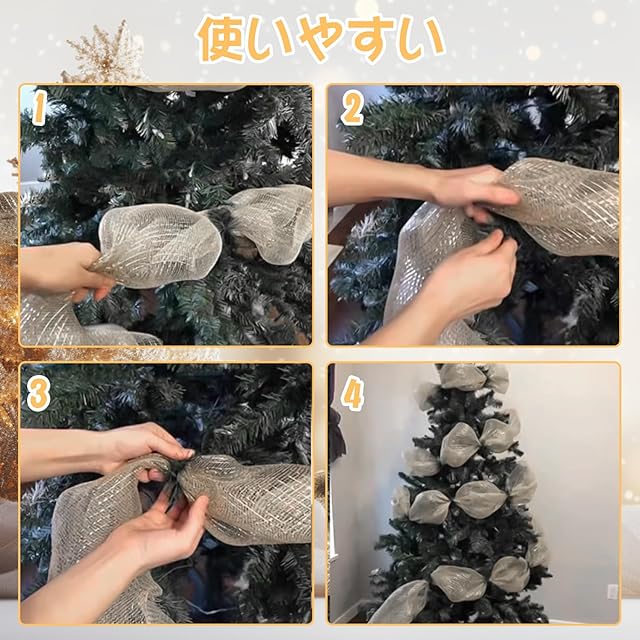 使いやすい

1

2

3

4