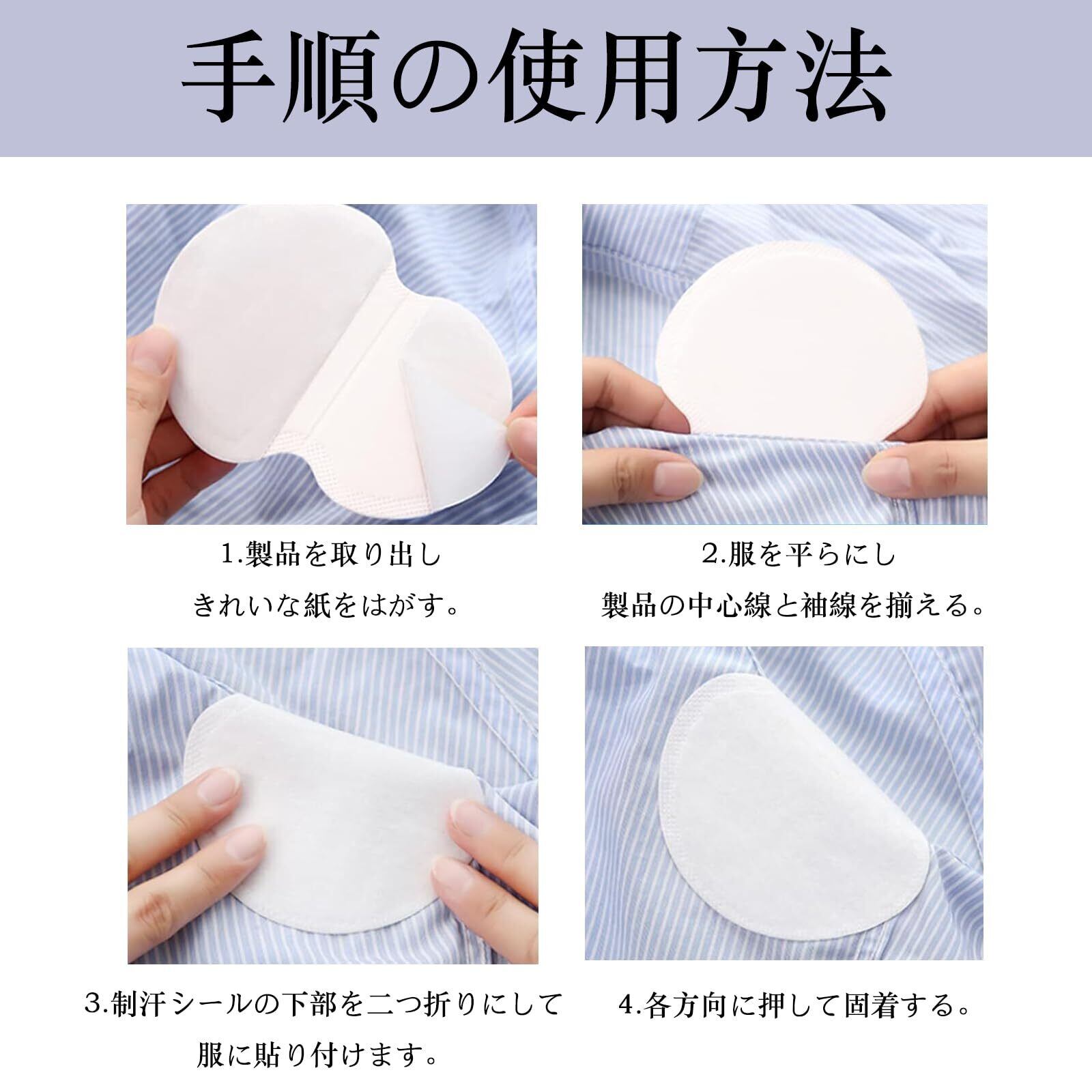 手順の使用方法

1.製品を取り出し
きれいな紙をはがす。

2.服を平らにし
製品の中心線と袖線を揃える。

3.制汗シールの下部を二つ折りにして
服に貼り付けます。

4.各方向に押して固着する。