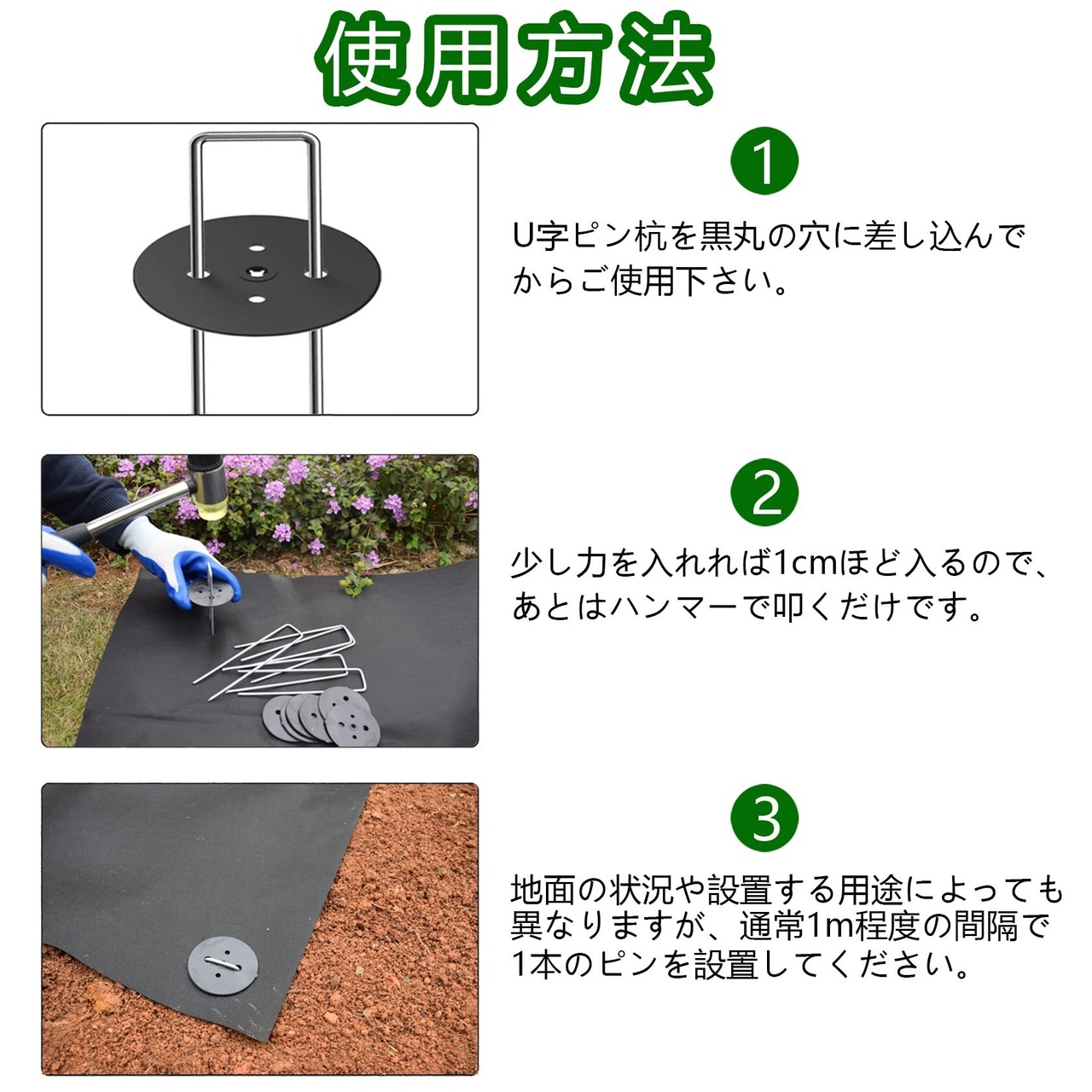 使用方法

1

U字ピン杭を黒丸の穴に差し込んでからご使用下さい。

2

少し力を入れれば1cmほど入るので、あとはハンマーで叩くだけです。

3

地面の状況や設置する用途によっても異なりますが、通常1m程度の間隔で1本のピンを設置してください。