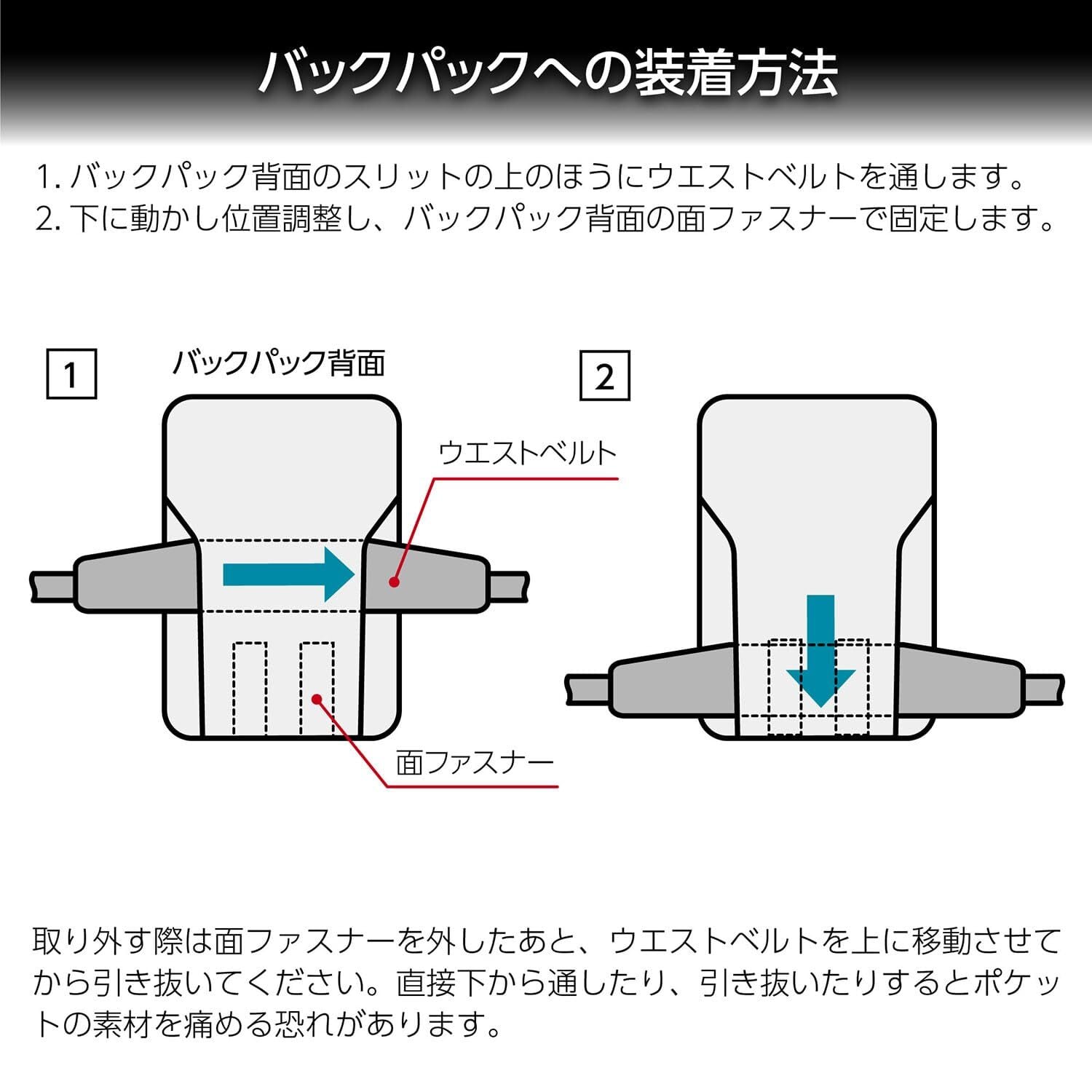 バックパックへの装着方法

1. バックパック背面のスリットの上のほうにウエストベルトを通します。
2. 下に動かし位置調整し、バックパック背面の面ファスナーで固定します。

1

バックパック背面

ウエストベルト

面ファスナー

2

取り外す際は面ファスナーを外したあと、ウエストベルトを上に移動させてから引き抜いてください。直接下から通したり、引き抜いたりするとポケットの素材を痛める恐れがあります。