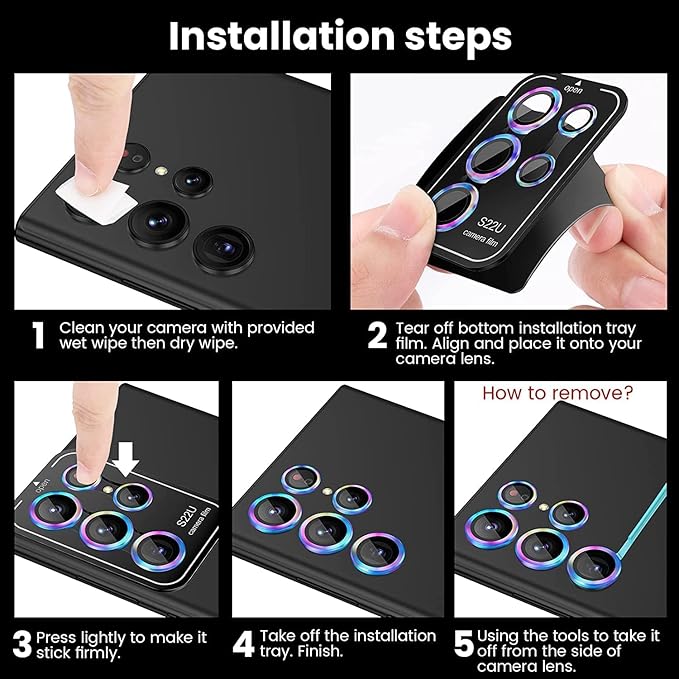 Installation steps

open

S22U
camera film

1 Clean your camera with provided wet wipe then dry wipe.

2 Tear off bottom installation tray film. Align and place it onto your camera lens.

open

S22U
camera film

How to remove?

3 Press lightly to make it stick firmly.

4 Take off the installation tray. Finish.

5 Using the tools to take it off from the side of camera lens.