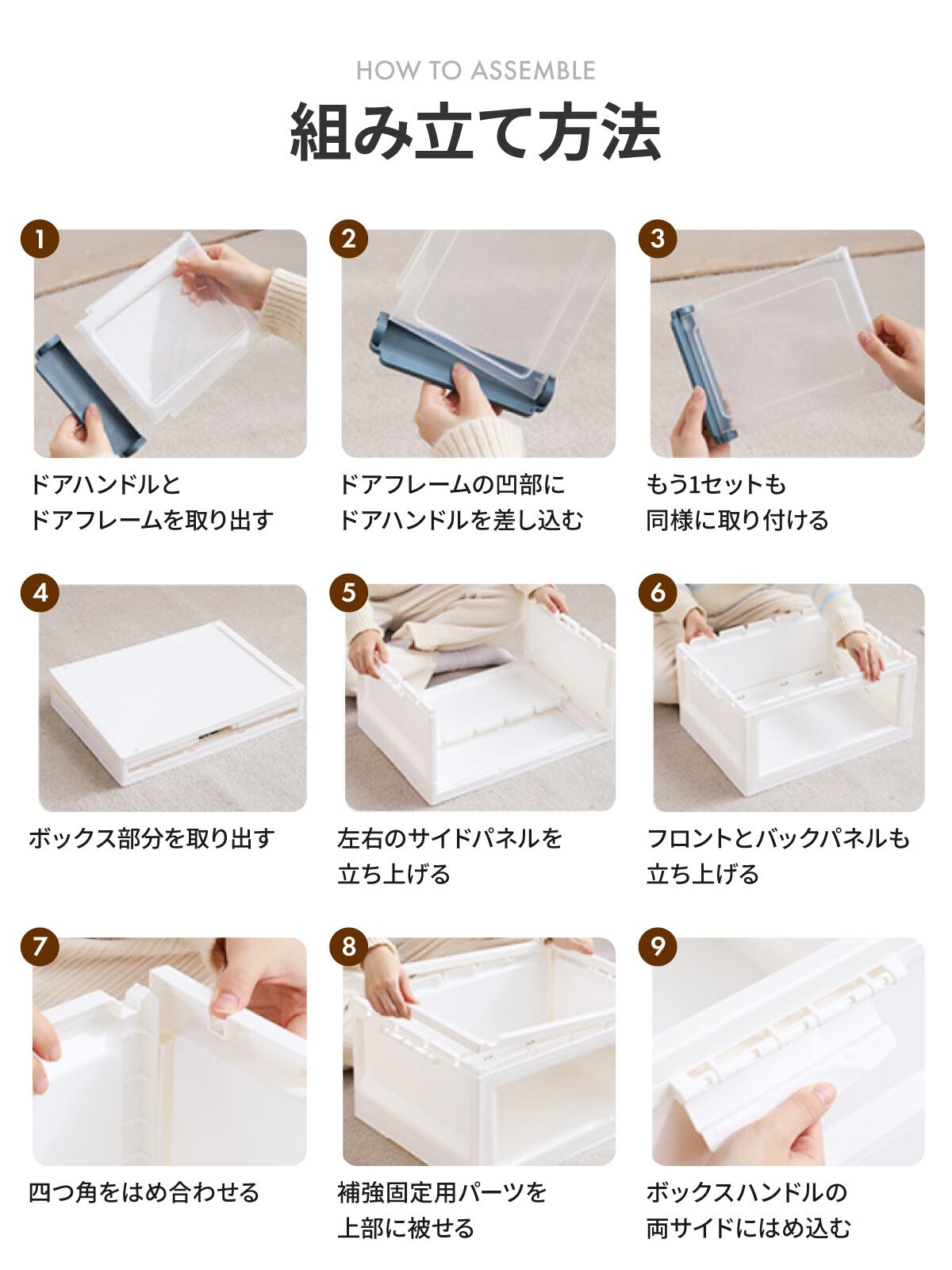 HOW TO ASSEMBLE

組み立て方法

1

ドアハンドルと
ドアフレームを取り出す

2

ドアフレームの凹部に
ドアハンドルを差し込む

3

もう1セットも
同様に取り付ける

4

ボックス部分を取り出す

5

左右のサイドパネルを
立ち上げる

6

フロントとバックパネルも
立ち上げる

7

四つ角をはめ合わせる

8

補強固定用パーツを
上部に被せる

9

ボックスハンドルの
両サイドにはめ込む