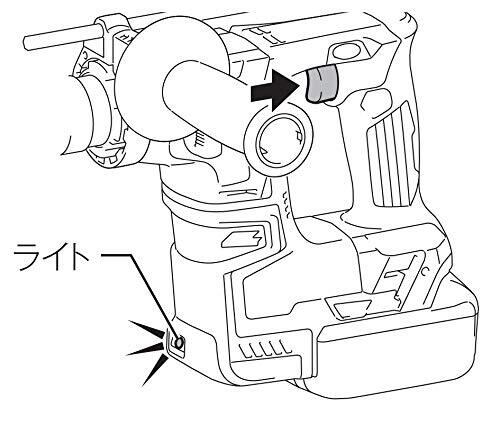 ライト