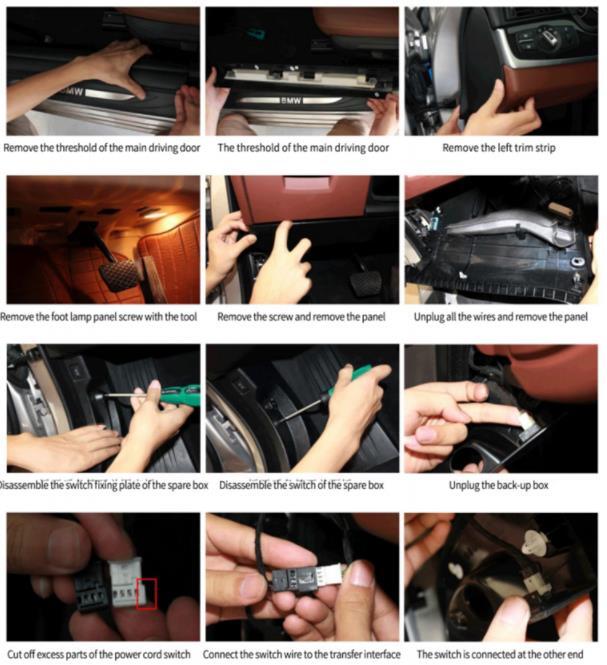 BMW

BMW

Remove the threshold of the main driving door

The threshold of the main driving door

Remove the left trim strip

Remove the foot lamp panel screw with the tool

Remove the screw and remove the panel

Unplug all the wires and remove the panel

Disassemble the switch fixing plate of the spare box

Disassemble the switch of the spare box

Unplug the back-up box

Cut off excess parts of the power cord switch

Connect the switch wire to the transfer interface

The switch is connected at the other end