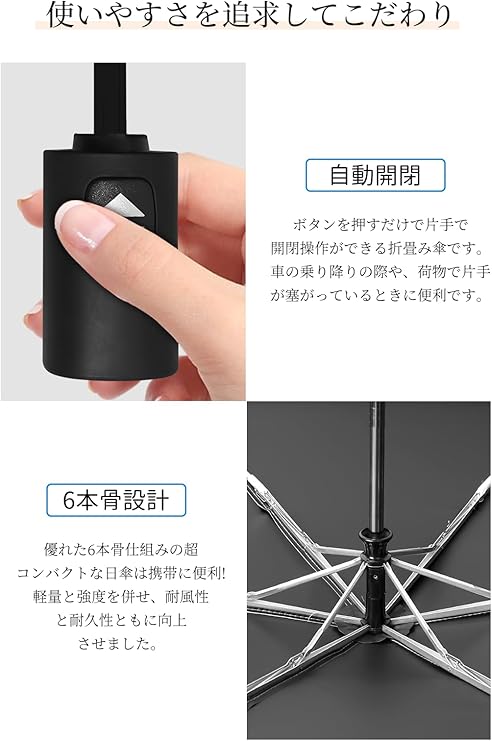 使いやすさを追求してこだわり

自動開閉

ボタンを押すだけで片手で開閉操作ができる折畳み傘です。車の乗り降りの際や、荷物で片手が塞がっているときに便利です。

6本骨設計

優れた6本骨仕組みの超コンパクトな日傘は携帯に便利!軽量と強度を併せ、耐風性と耐久性ともに向上させました。