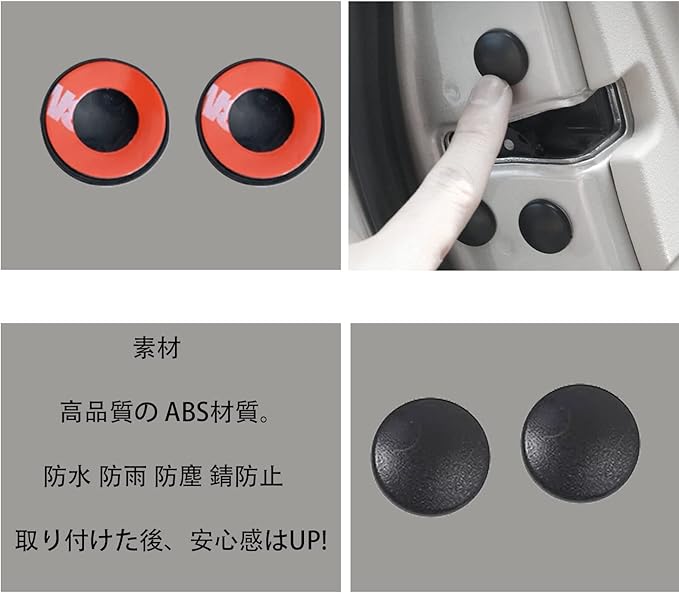 素材

高品質の ABS材質。

防水 防雨 防塵 錆防止

取り付けた後、安心感はUP!