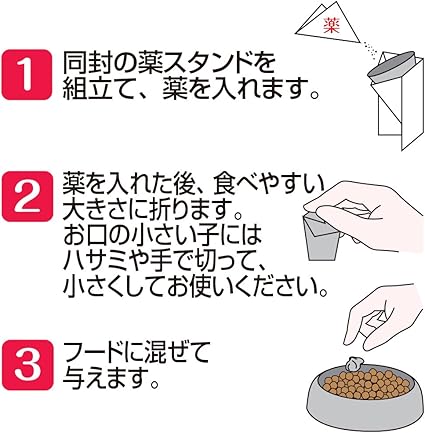 薬

1 同封の薬スタンドを組立て、薬を入れます。

2 薬を入れた後、食べやすい大きさに折ります。
お口の小さい子にはハサミや手で切って、小さくしてお使いください。

3 フードに混ぜて与えます。