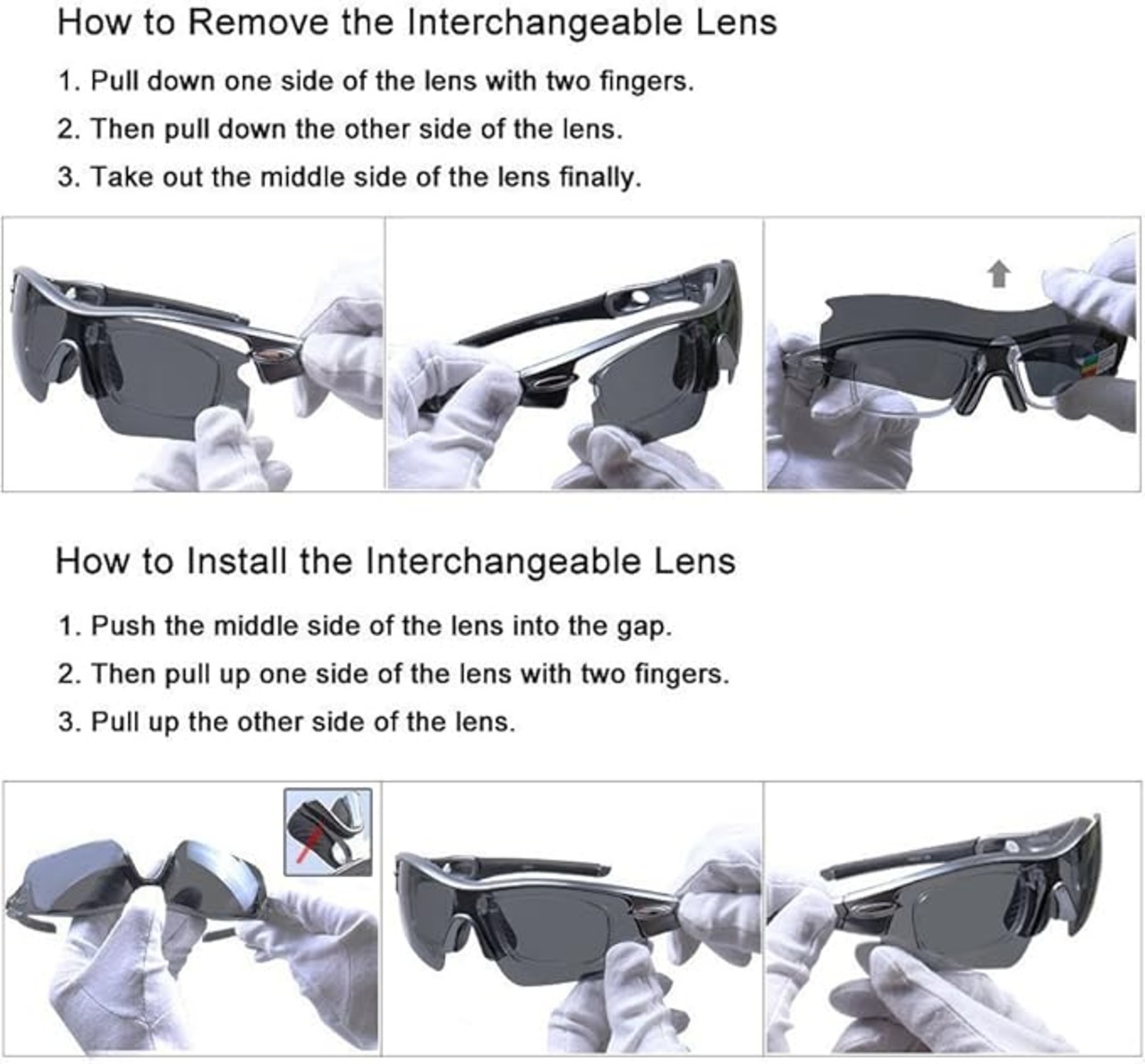 How to Remove the Interchangeable Lens

1. Pull down one side of the lens with two fingers.

2. Then pull down the other side of the lens.

3. Take out the middle side of the lens finally.

How to Install the Interchangeable Lens

1. Push the middle side of the lens into the gap.

2. Then pull up one side of the lens with two fingers.

3. Pull up the other side of the lens.