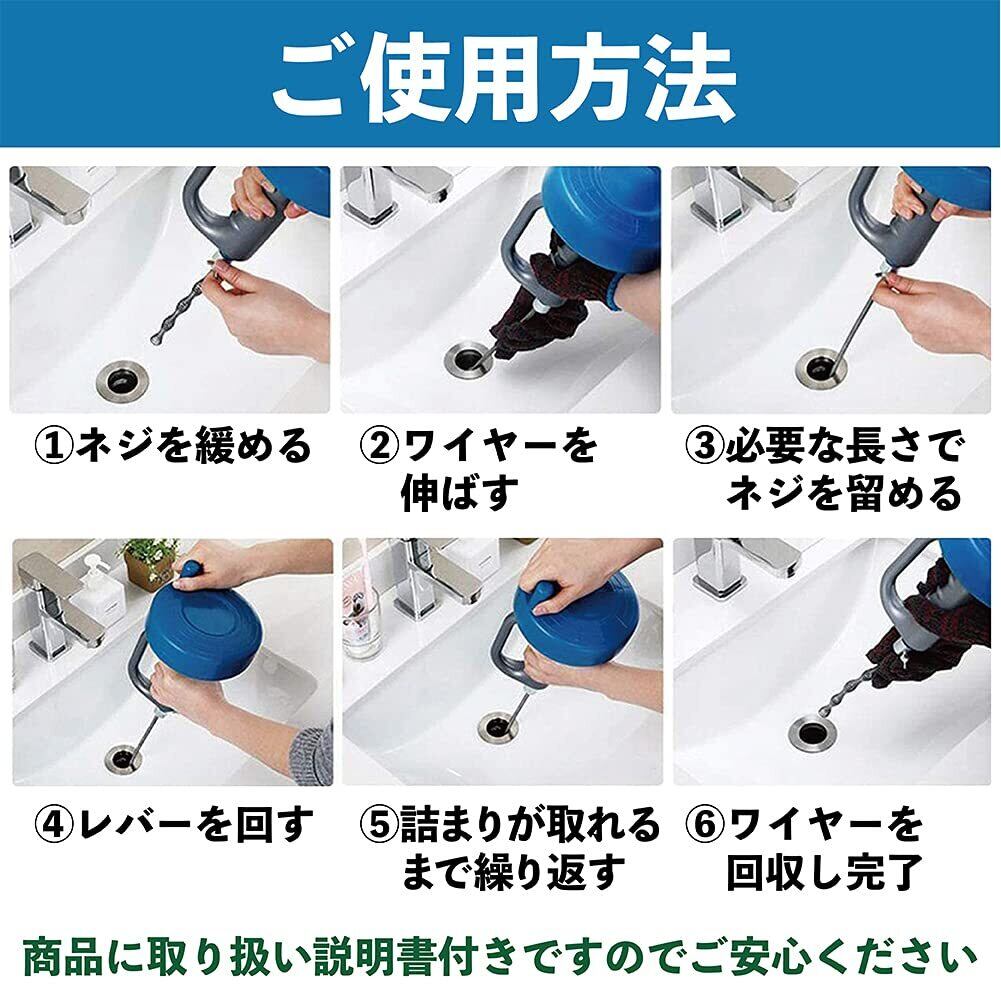 ご使用方法

①ネジを緩める

②ワイヤーを伸ばす

③必要な長さでネジを留める

④レバーを回す

⑤詰まりが取れるまで繰り返す

⑥ワイヤーを回収し完了

商品に取り扱い説明書付きですのでご安心ください