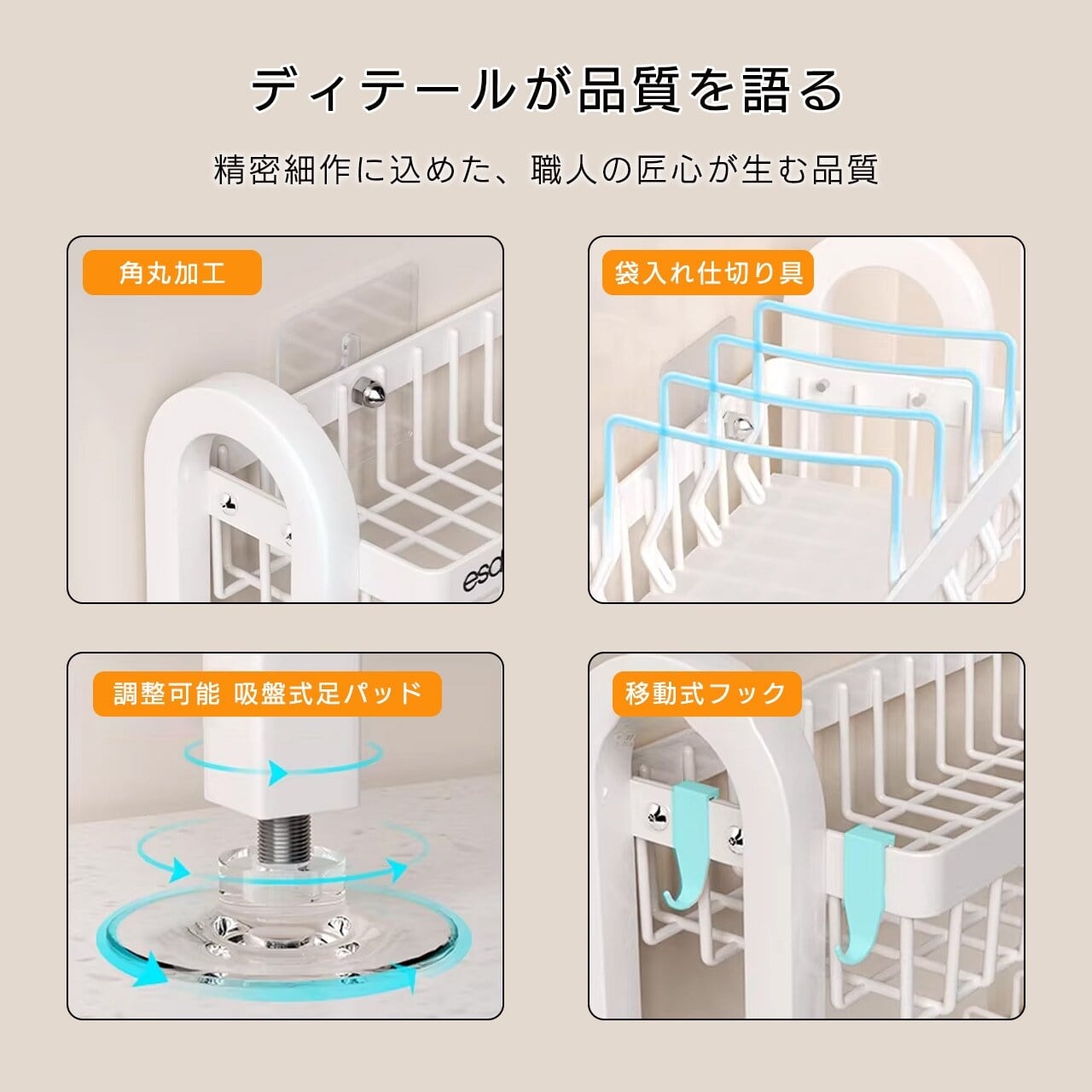 ディテールが品質を語る

精密細作に込めた、職人の匠心が生む品質

角丸加工

esd

袋入れ仕切り具

調整可能 吸盤式足パッド

移動式フック