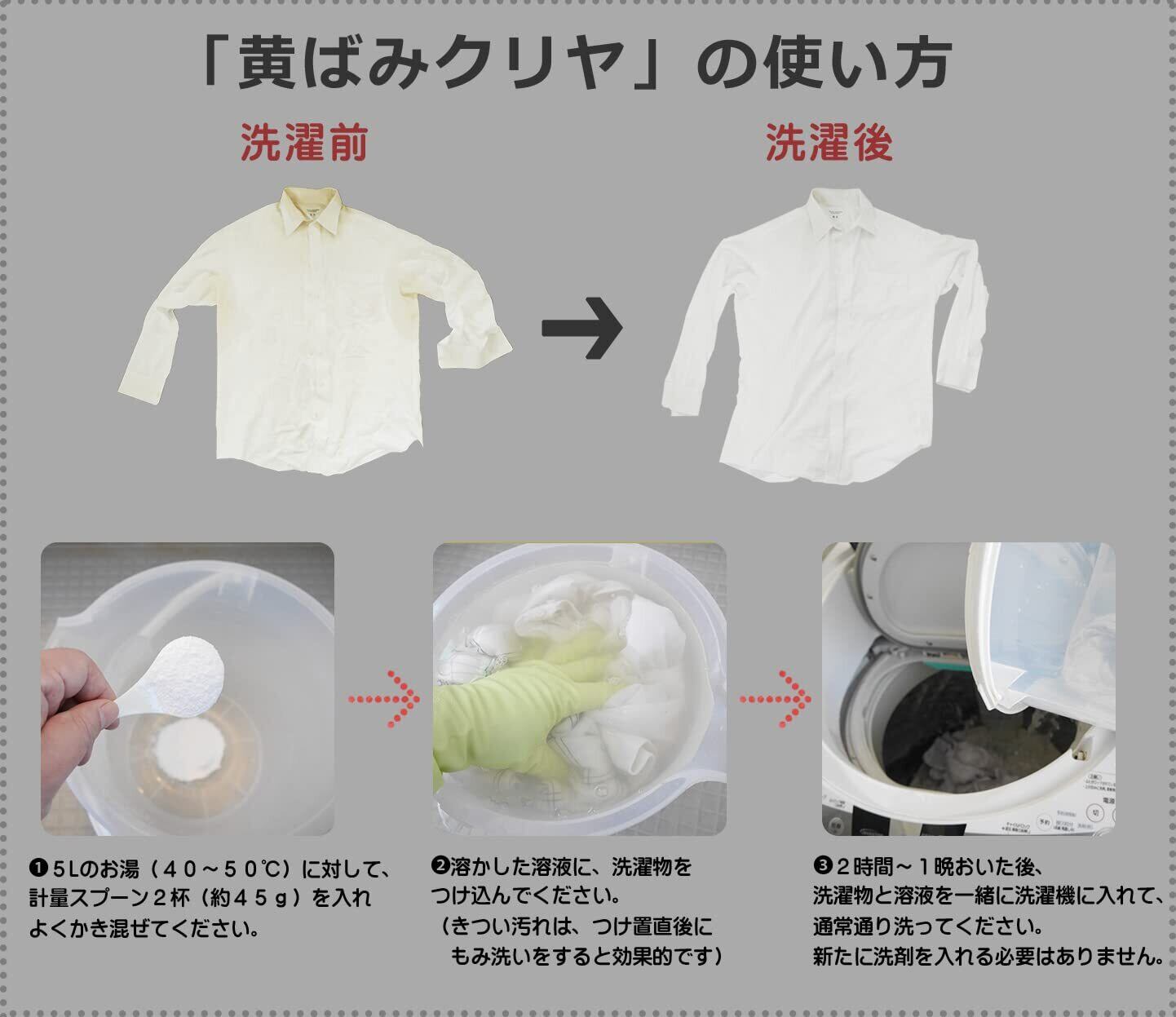 「黄ばみクリヤ」の使い方

洗濯前

洗濯後

❶５Lのお湯（４０～５０℃）に対して、計量スプーン２杯（約４５ｇ）を入れよくかき混ぜてください。

❷溶かした溶液に、洗濯物をつけ込んでください。
（きつい汚れは、つけ置直後にもみ洗いをすると効果的です）

❸２時間～１晩おいた後、洗濯物と溶液を一緒に洗濯機に入れて、通常通り洗ってください。
新たに洗剤を入れる必要はありません。