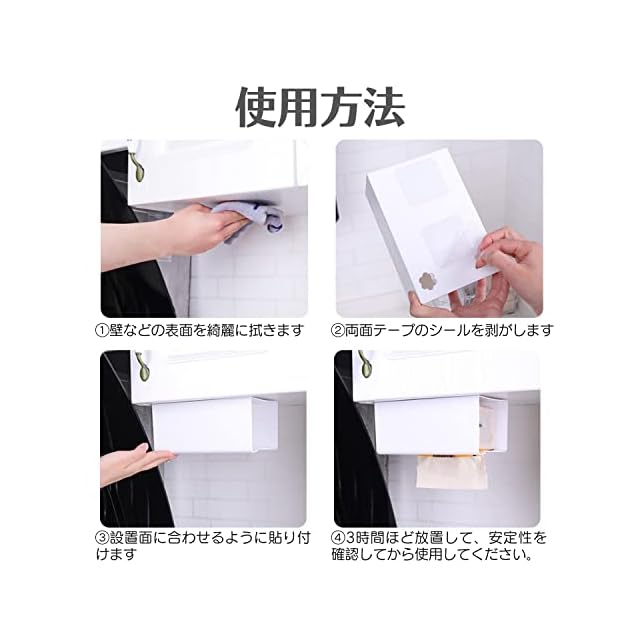 使用方法

①壁などの表面を綺麗に拭きます

②両面テープのシールを剥がします

③設置面に合わせるように貼り付けます

④3時間ほど放置して、安定性を確認してから使用してください。