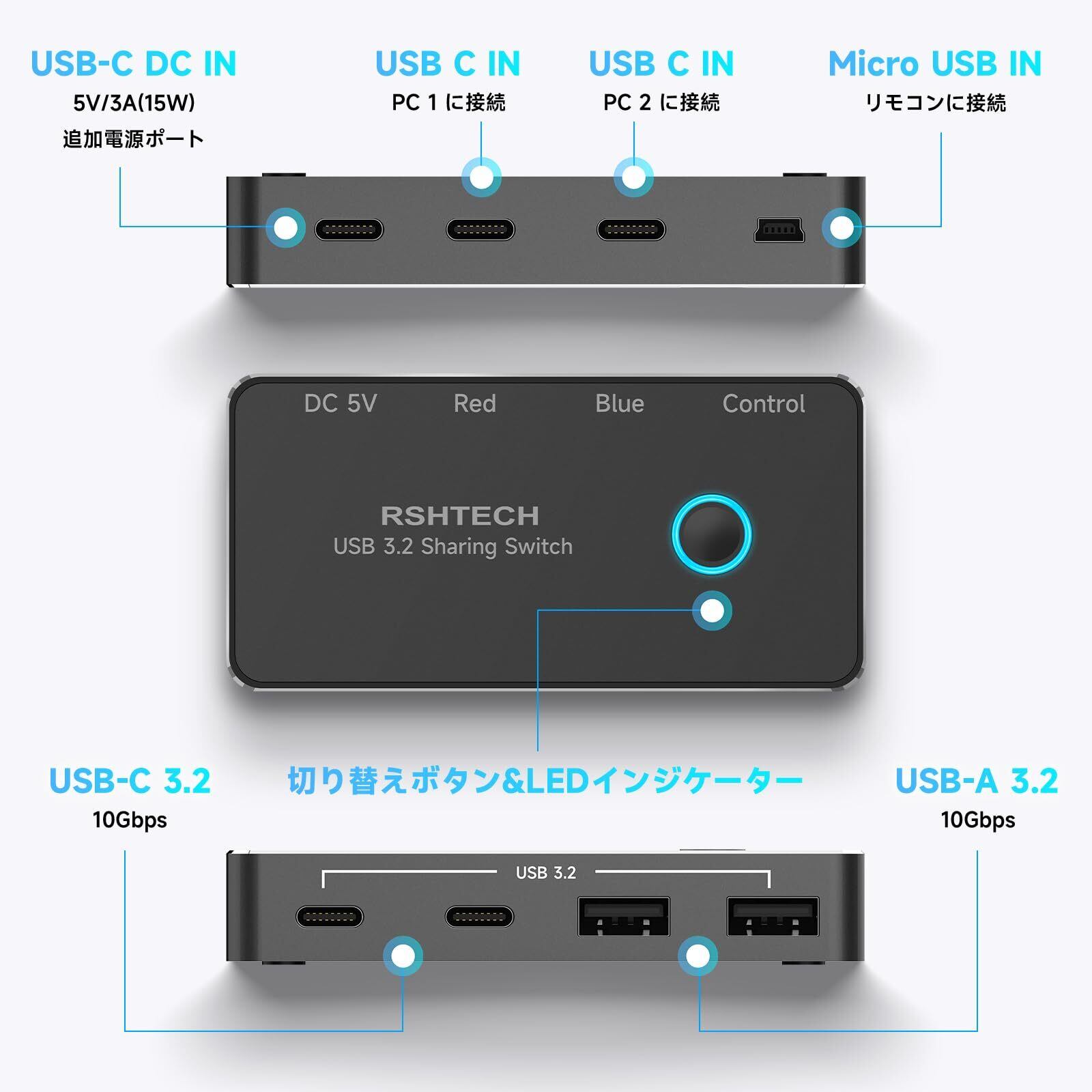 USB-C DC IN
5V/3A(15W)
追加電源ポート

USB C IN
PC 1 に接続

USB C IN
PC 2 に接続

Micro USB IN
リモコンに接続

DC 5V Red Blue Control

RSHTECH
USB 3.2 Sharing Switch

USB-C 3.2
10Gbps

切り替えボタン&LEDインジケーター

USB-A 3.2
10Gbps

USB 3.2