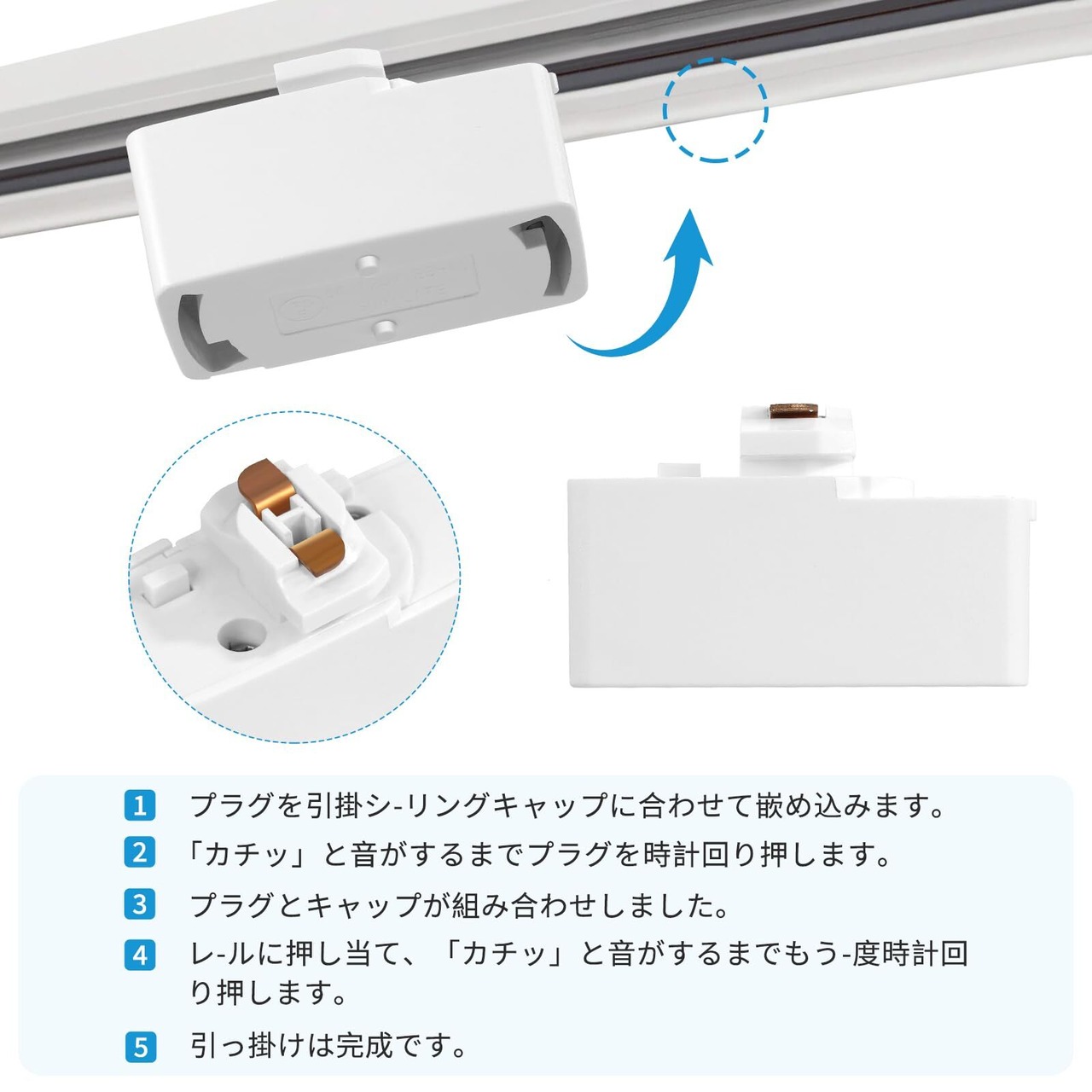 1 プラグを引掛シ-リングキャップに合わせて嵌め込みます。

2 「カチッ」と音がするまでプラグを時計回り押します。

3 プラグとキャップが組み合わせしました。

4 レ-ルに押し当て、「カチッ」と音がするまでもう-度時計回り押します。

5 引っ掛けは完成です。