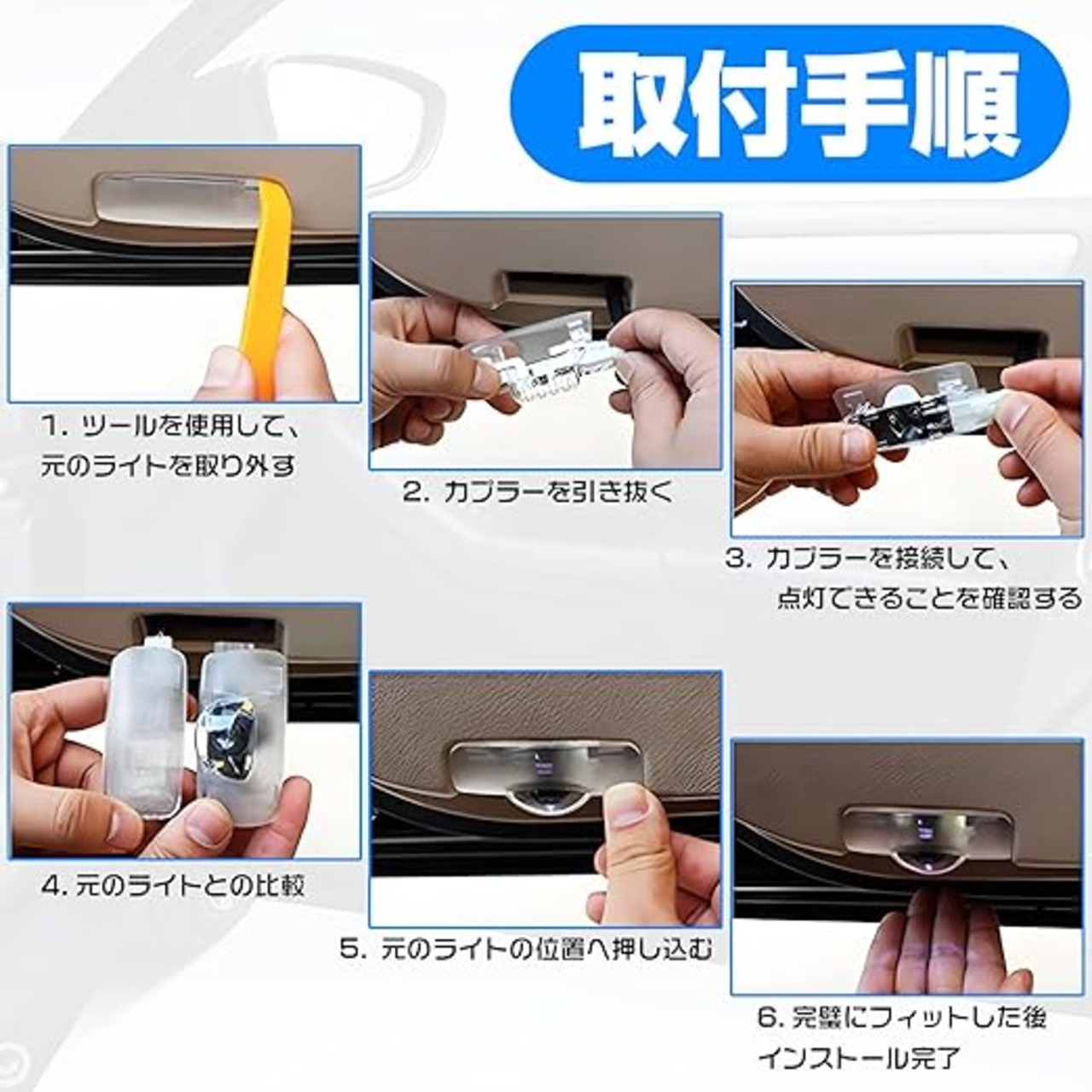 取付手順

1. ツールを使用して、元のライトを取り外す

2. カプラーを引き抜く

3. カプラーを接続して、点灯できることを確認する

4. 元のライトとの比較

5. 元のライトの位置へ押し込む

6. 完璧にフィットした後インストール完了