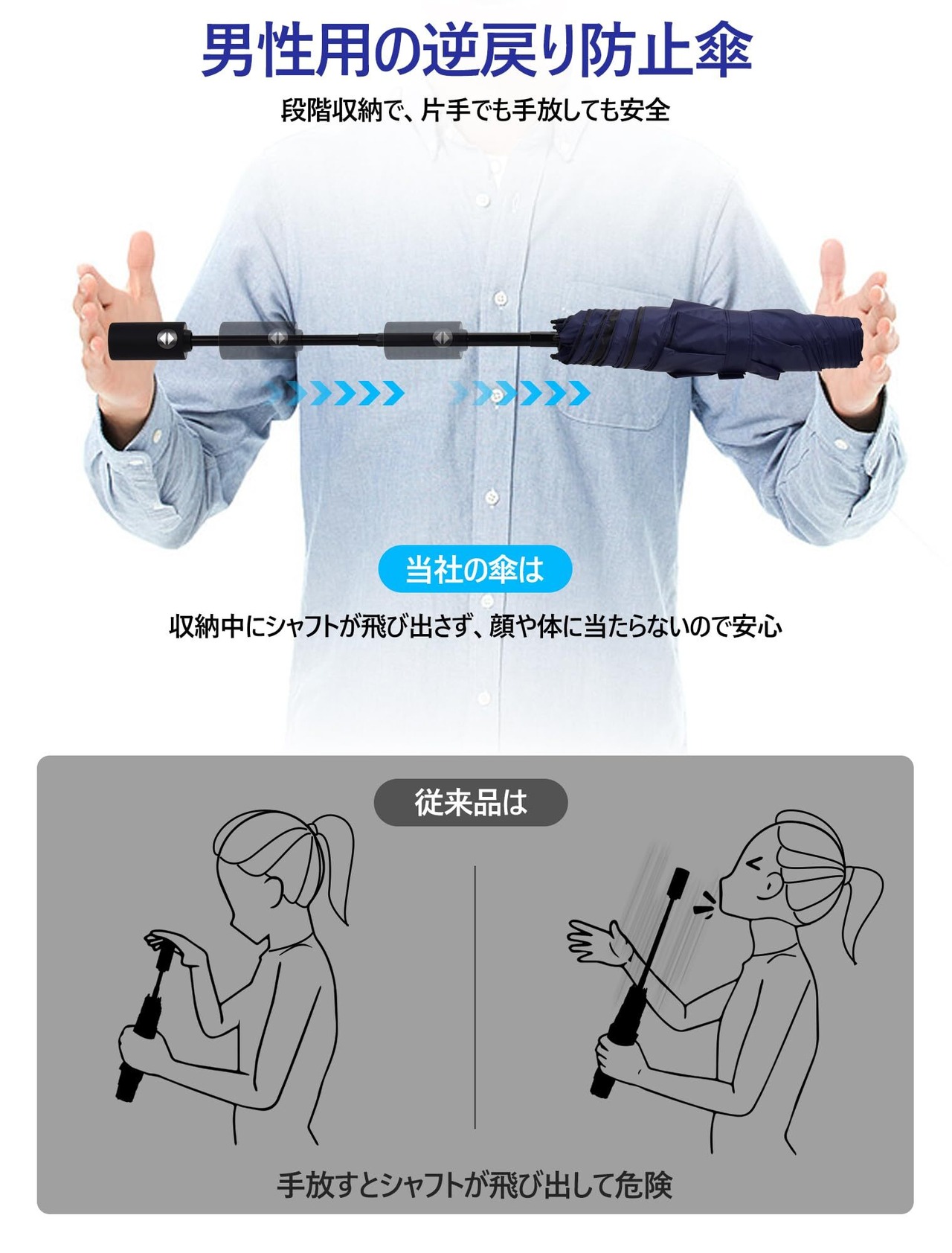 男性用の逆戻り防止傘

段階収納で、片手でも手放しても安全

当社の傘は

収納中にシャフトが飛び出さず、顔や体に当たらないので安心

従来品は

手放すとシャフトが飛び出して危険