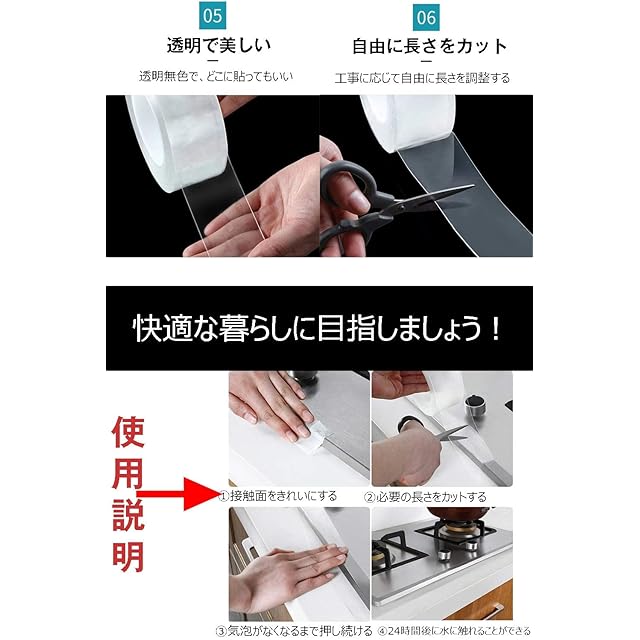 05

透明で美しい

透明無色で、どこに貼ってもいい

06

自由に長さをカット

工事に応じて自由に長さを調整する

快適な暮らしに目指しましょう！

使用説明

①接触面をきれいにする

②必要の長さをカットする

③気泡がなくなるまで押し続ける

④24時間後に水に触れることができる