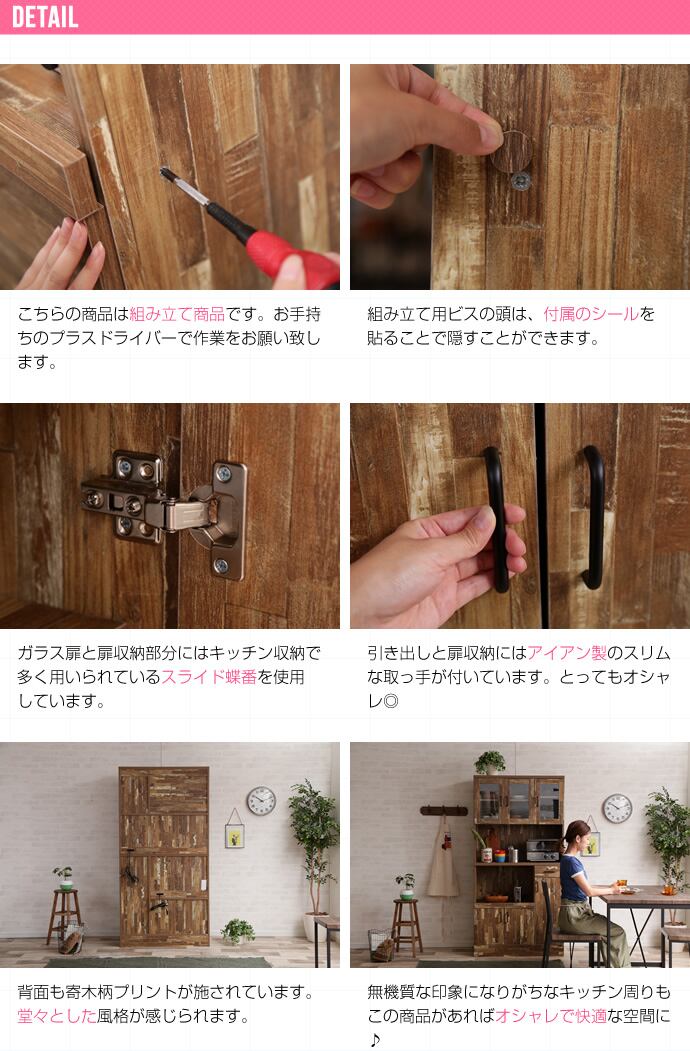 DETAIL

こちらの商品は組み立て商品です。お手持ちのプラスドライバーで作業をお願い致します。

組み立て用ビスの頭は、付属のシールを貼ることで隠すことができます。

ガラス扉と扉収納部分にはキッチン収納で多く用いられているスライド蝶番を使用しています。

引き出しと扉収納にはアイアン製のスリムな取っ手が付いています。とってもオシャレ◎

背面も寄木柄プリントが施されています。堂々とした風格が感じられます。

無機質な印象になりがちなキッチン周りもこの商品があればオシャレで快適な空間に♪