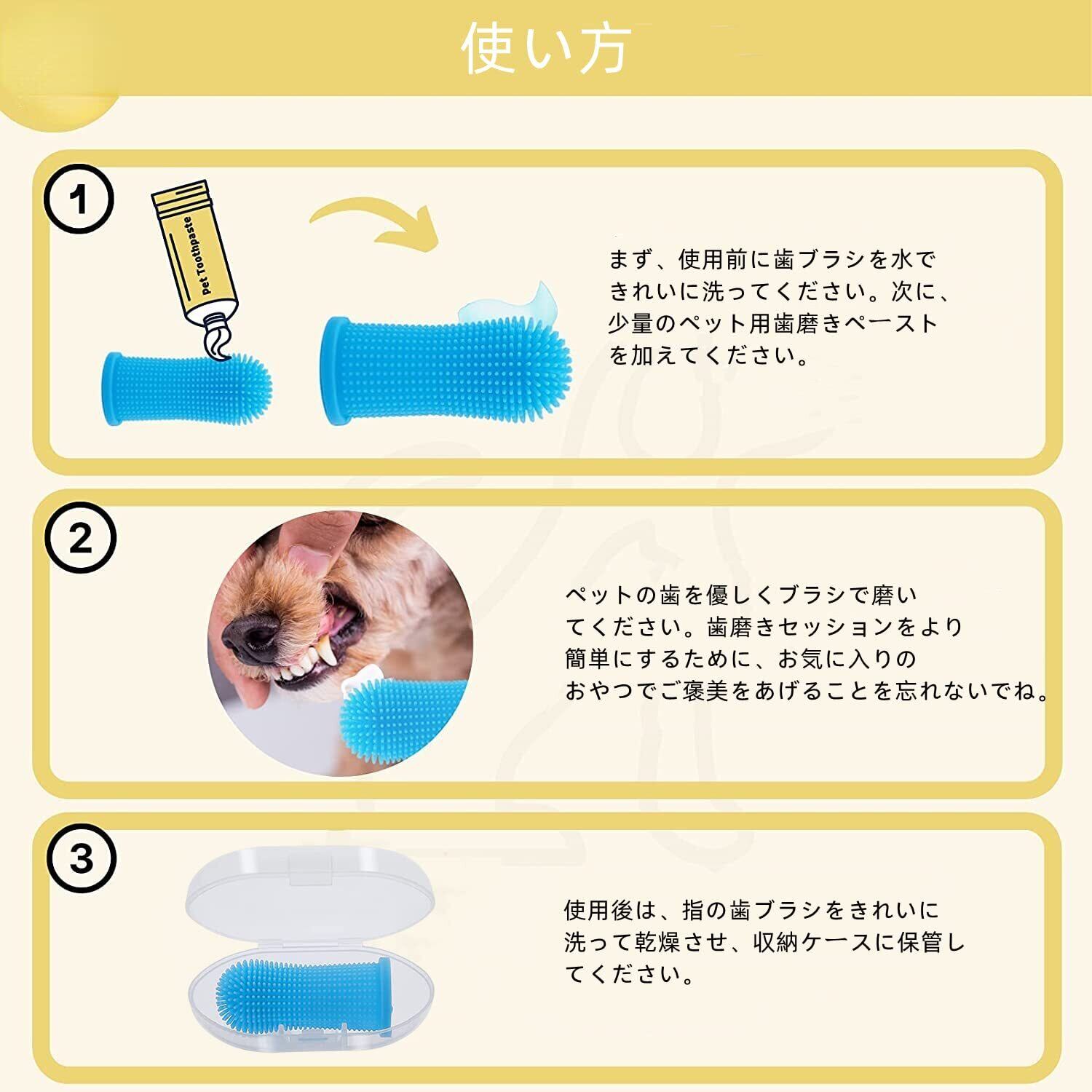 使い方

1

Pet Toothpaste

まず、使用前に歯ブラシを水できれいに洗ってください。次に、少量のペット用歯磨きペーストを加えてください。

2

ペットの歯を優しくブラシで磨いてください。歯磨きセッションをより簡単にするために、お気に入りのおやつでご褒美をあげることを忘れないでね。

3

使用後は、指の歯ブラシをきれいに洗って乾燥させ、収納ケースに保管してください。