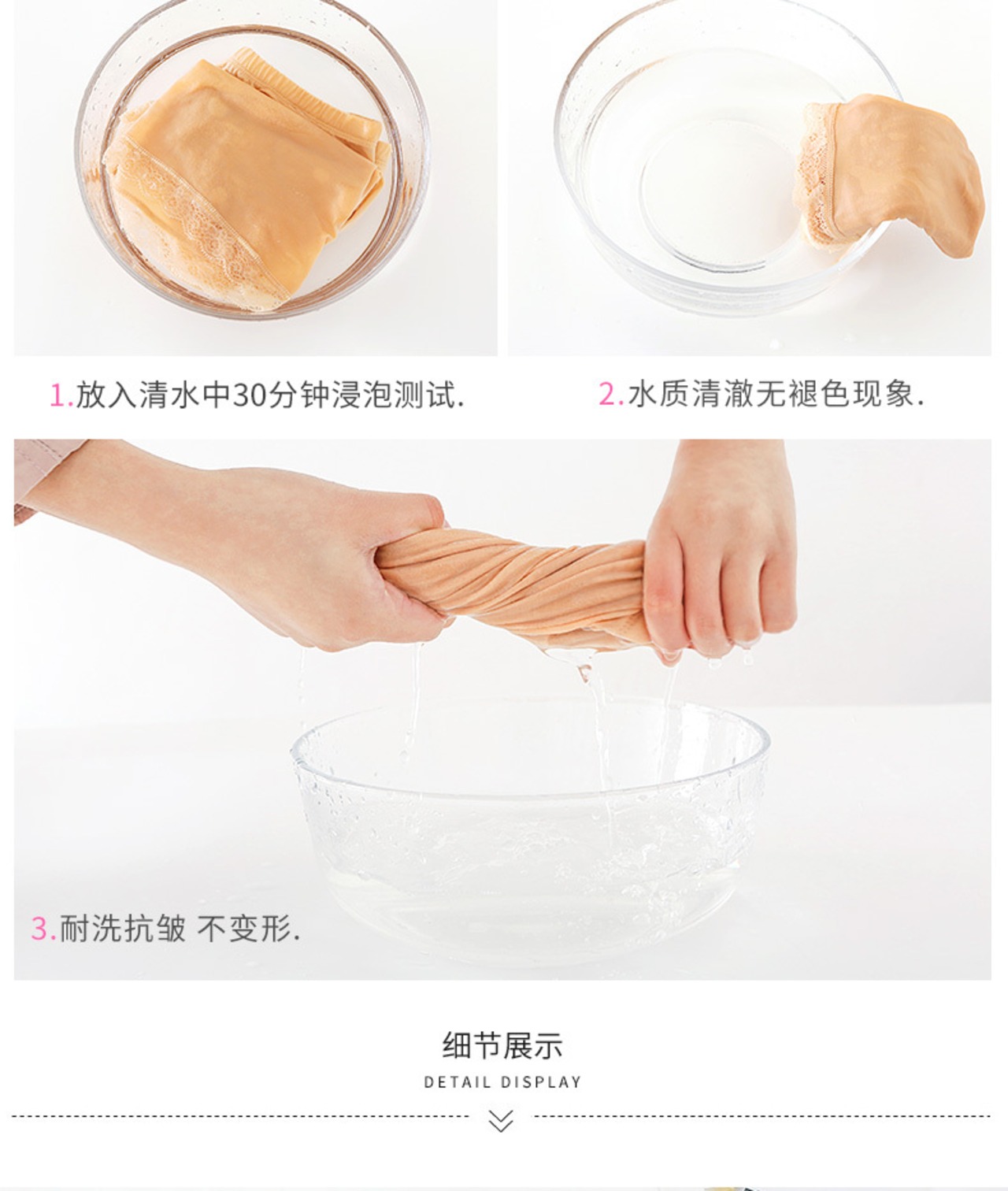 1.放入清水中30分钟浸泡测试.

2.水质清澈无褪色现象.

3.耐洗抗皱 不变形.

细节展示

DETAIL DISPLAY