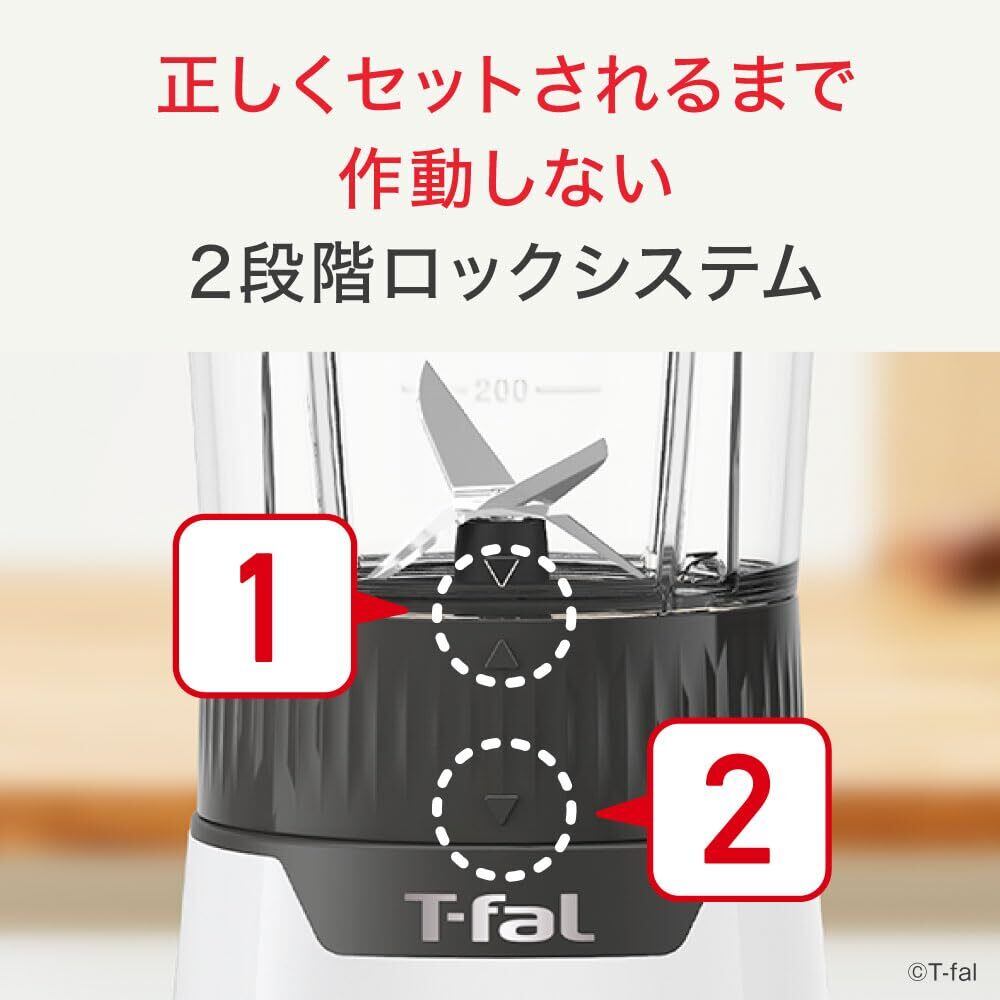 正しくセットされるまで
作動しない
2段階ロックシステム

200

1

2

T-fal

©T-fal