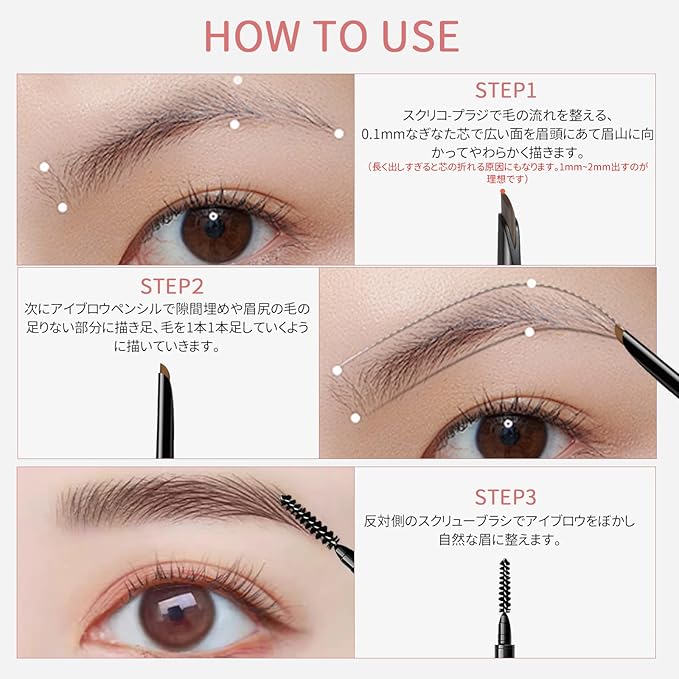 HOW TO USE

STEP1

スクリコ-ブラジで毛の流れを整える、0.1mmなぎなた芯で広い面を眉頭にあて眉山に向かってやわらかく描きます。

(長く出しすぎると芯の折れる原因にもなります。1mm~2mm出すのが理想です)

STEP2

次にアイブロウペンシルで隙間埋めや眉尻の毛の足りない部分に描き足、毛を1本1本足していくように描いていきます。

STEP3

反対側のスクリューブラシでアイブロウをぼかし自然な眉に整えます。