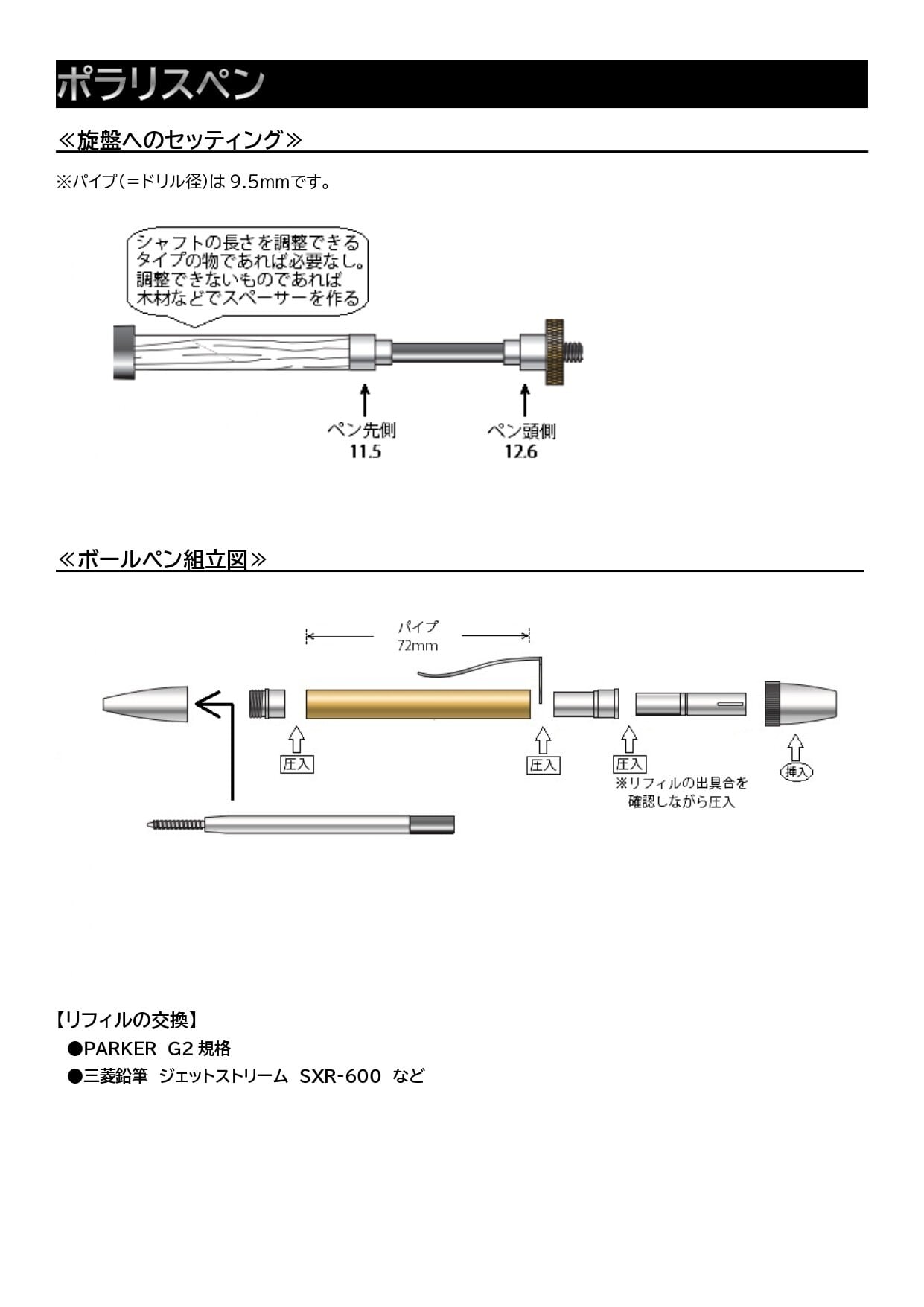 ポラリスペン

≪旋盤へのセッティング≫

※パイプ(=ドリル径)は 9.5mmです。

シャフトの長さを調整できるタイプの物であれば必要なし。調整できないものであれば木材などでスペーサーを作る

ペン先側
11.5

ペン頭側
12.6

≪ボールペン組立図≫

パイプ
72mm

圧入

圧入

圧入
※リフィルの出具合を確認しながら圧入

挿入

【リフィルの交換】
●PARKER G2 規格
●三菱鉛筆 ジェットストリーム SXR-600 など