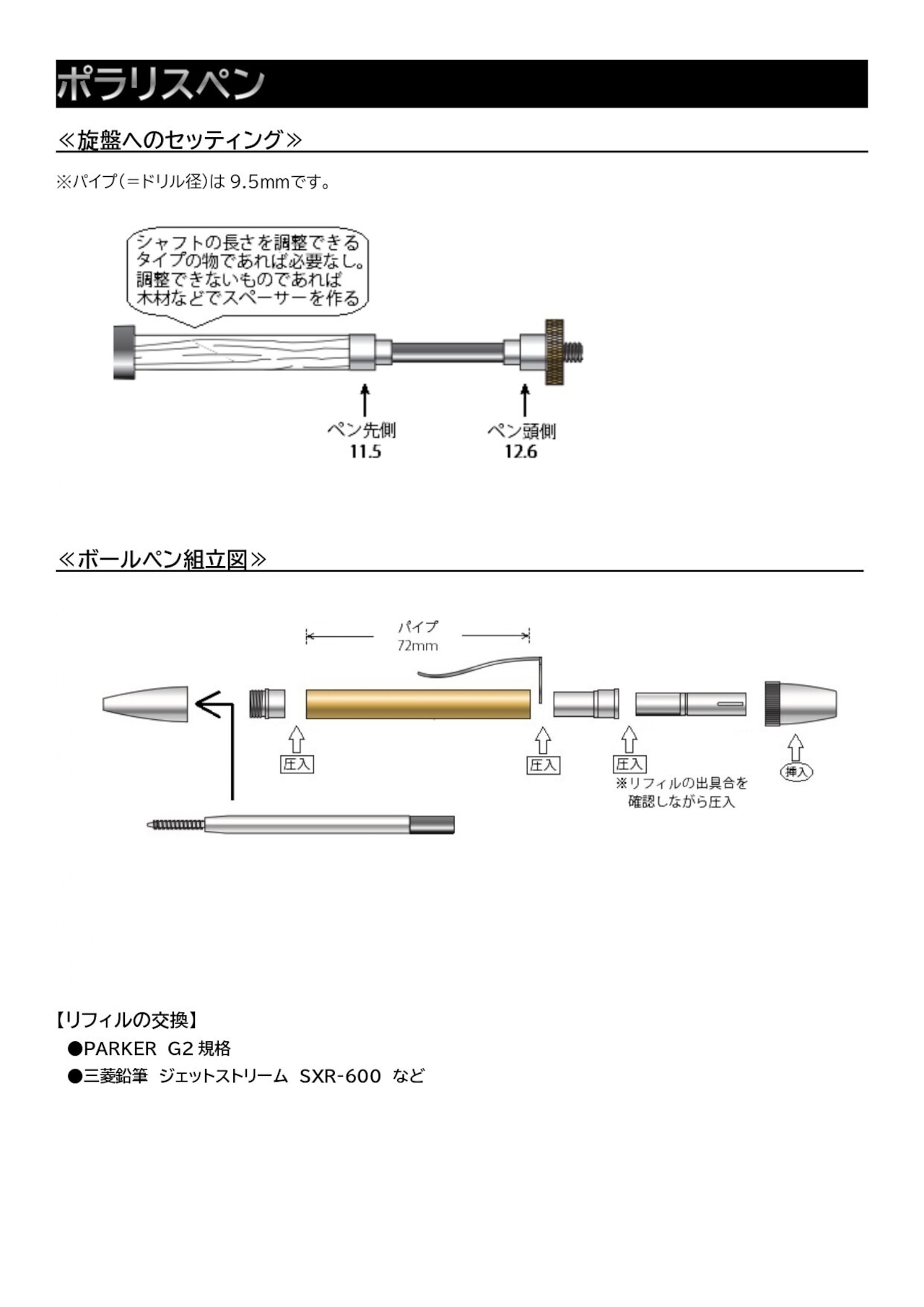 ポラリスペン

≪旋盤へのセッティング≫

※パイプ(=ドリル径)は 9.5mmです。

シャフトの長さを調整できるタイプの物であれば必要なし。調整できないものであれば木材などでスペーサーを作る

ペン先側
11.5

ペン頭側
12.6

≪ボールペン組立図≫

パイプ
72mm

圧入

圧入

圧入
※リフィルの出具合を確認しながら圧入

挿入

【リフィルの交換】
●PARKER G2 規格
●三菱鉛筆 ジェットストリーム SXR-600 など