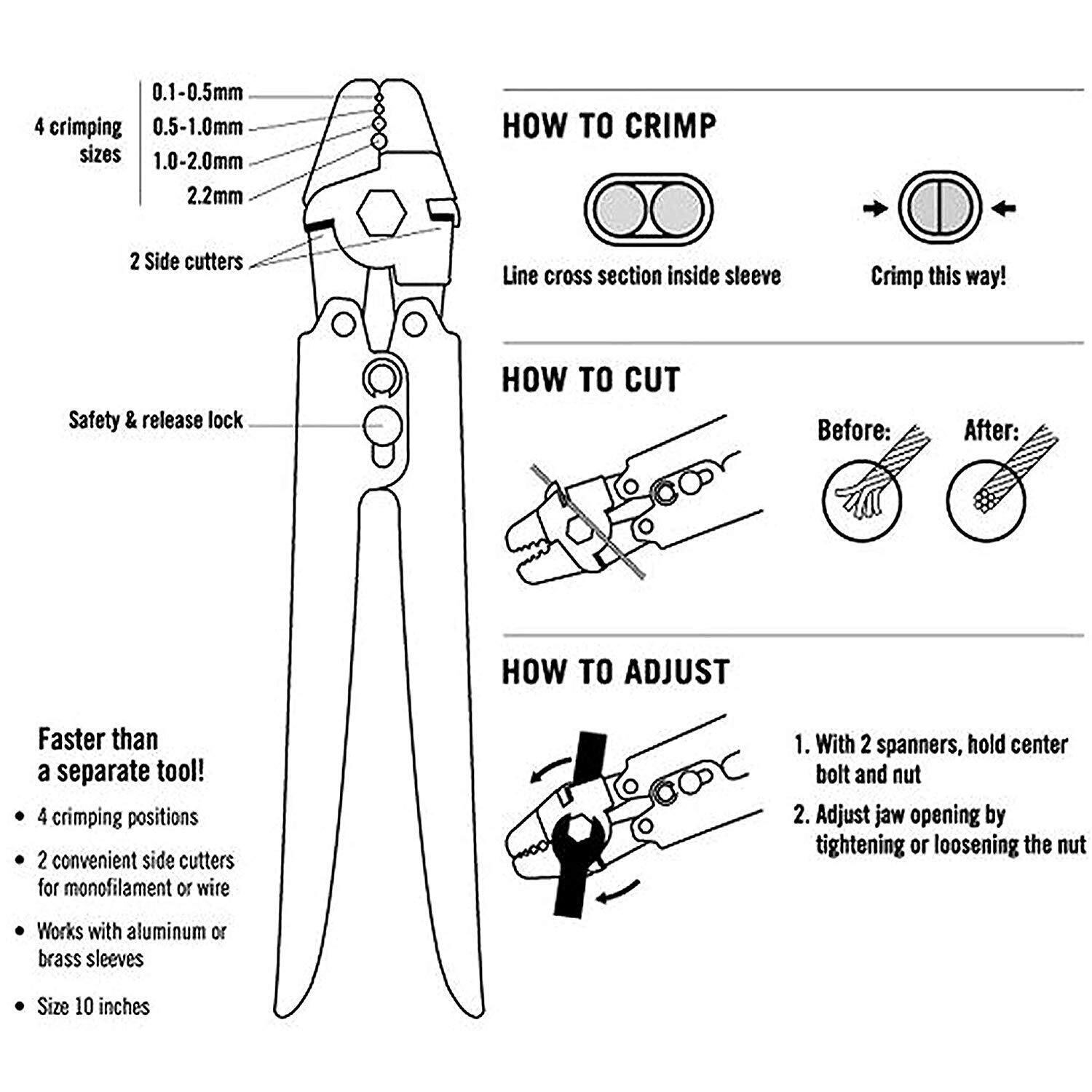 4 crimping sizes

0.1-0.5mm

0.5-1.0mm

1.0-2.0mm

2.2mm

2 Side cutters

Safety & release lock

Faster than a separate tool!

• 4 crimping positions

• 2 convenient side cutters for monofilament or wire

• Works with aluminum or brass sleeves

• Size 10 inches

HOW TO CRIMP

Line cross section inside sleeve

Crimp this way!

HOW TO CUT

Before:

After:

HOW TO ADJUST

1. With 2 spanners, hold center bolt and nut

2. Adjust jaw opening by tightening or loosening the nut