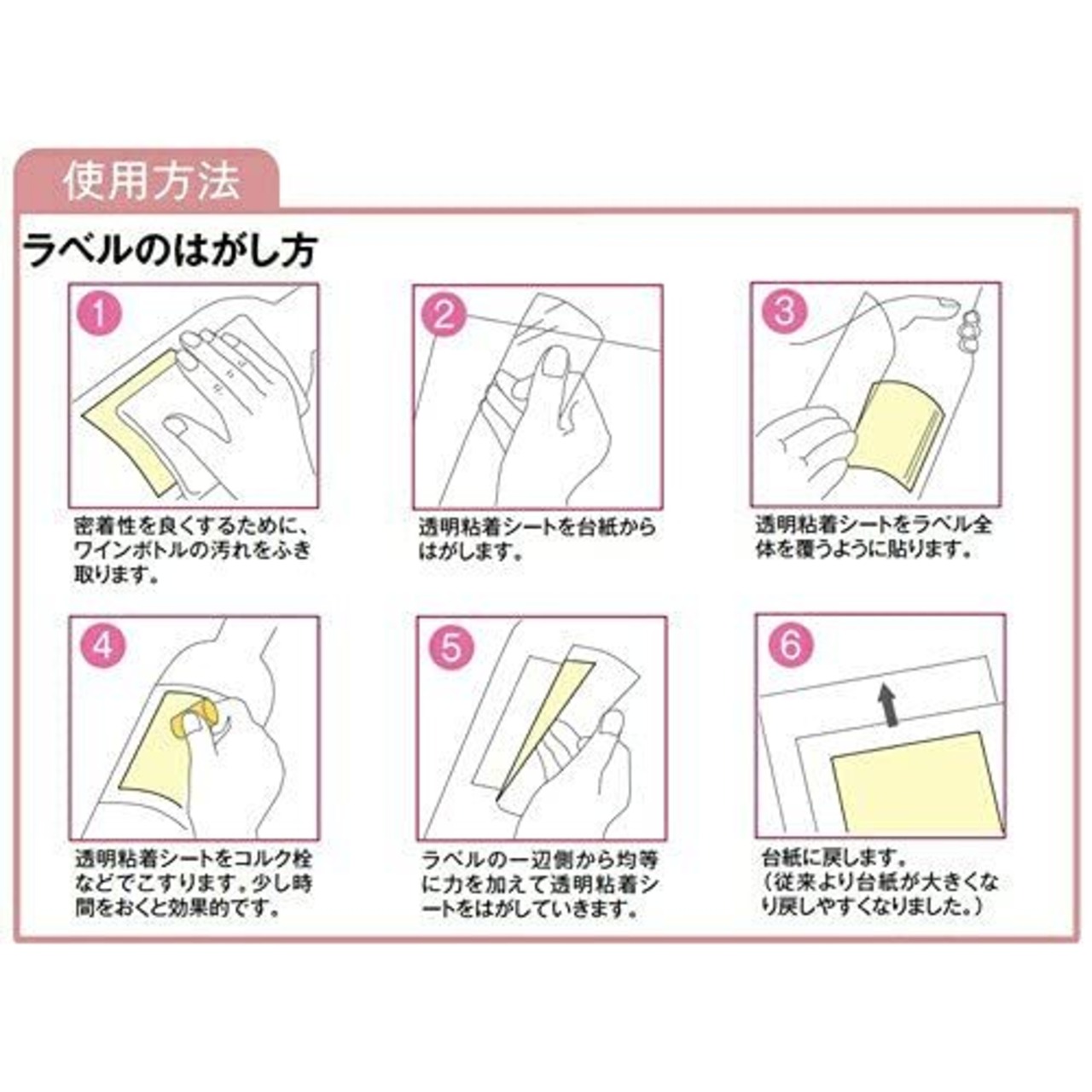 使用方法

ラベルのはがし方

1

密着性を良くするために、ワインボトルの汚れをふき取ります。

2

透明粘着シートを台紙からはがします。

3

透明粘着シートをラベル全体を覆うように貼ります。

4

透明粘着シートをコルク栓などでこすります。少し時間をおくと効果的です。

5

ラベルの一辺側から均等に力を加えて透明粘着シートをはがしていきます。

6

台紙に戻します。
（従来より台紙が大きくなり戻しやすくなりました。）