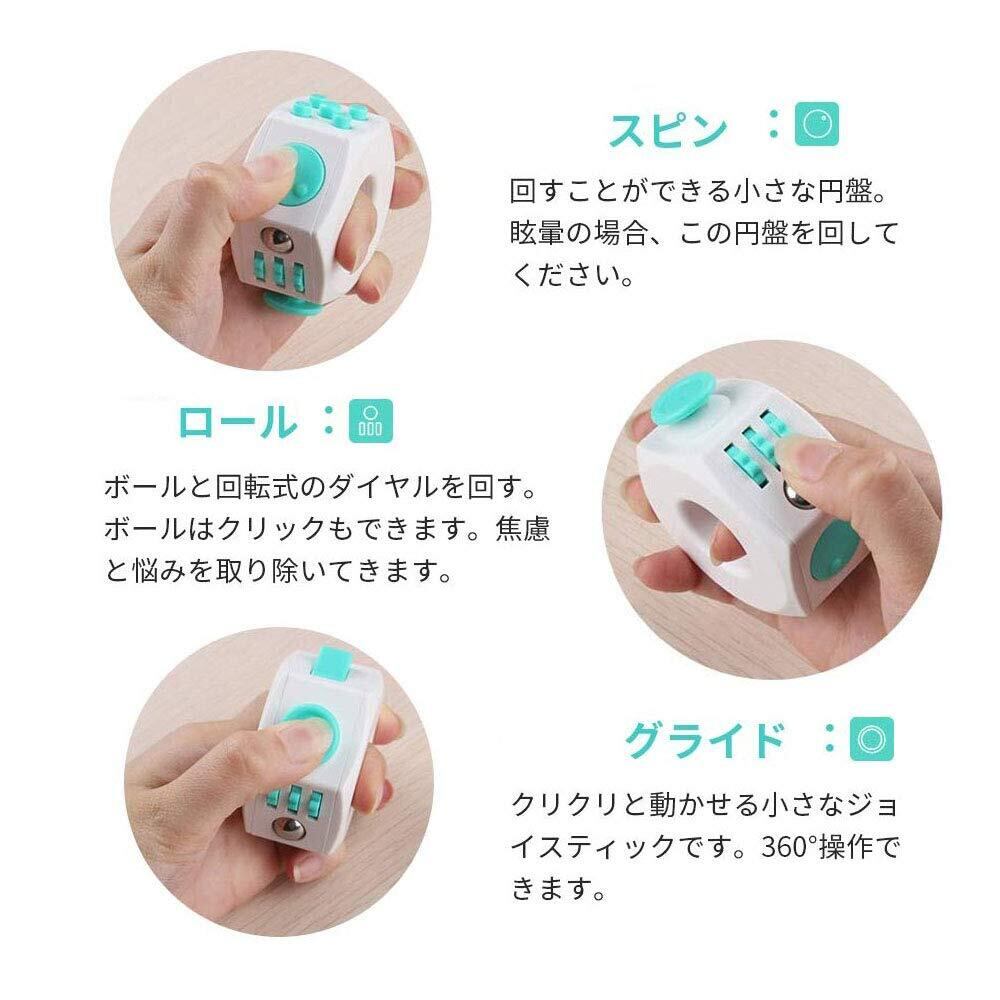 スピン ：

回すことができる小さな円盤。眩暈の場合、この円盤を回してください。

ロール ：

ボールと回転式のダイヤルを回す。ボールはクリックもできます。焦慮と悩みを取り除いてきます。

グライド ：

クリクリと動かせる小さなジョイスティックです。360°操作できます。