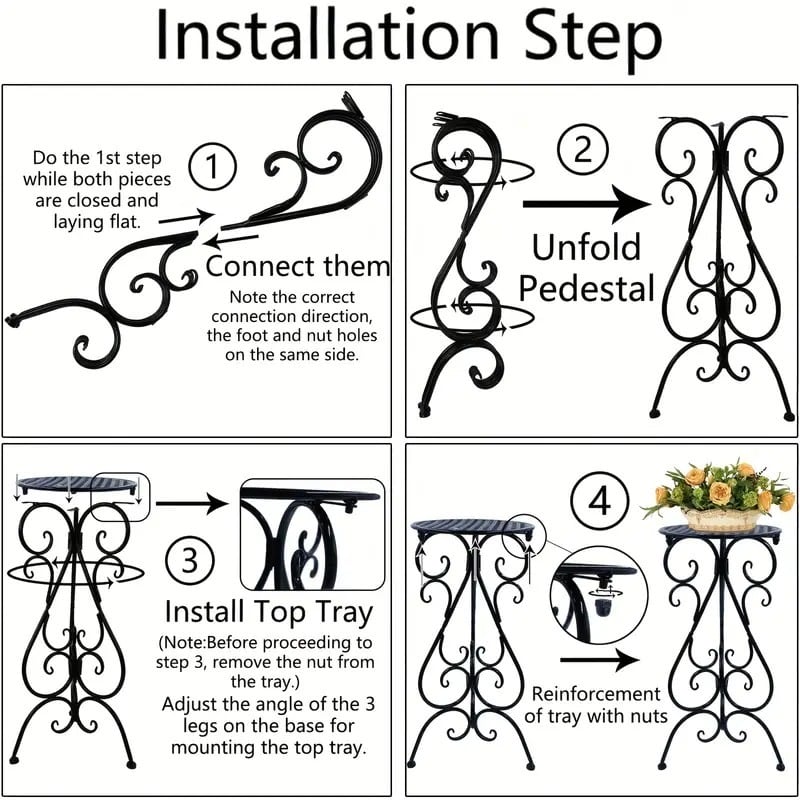 Installation Step

Do the 1st step while both pieces are closed and laying flat.

1

Connect them

Note the correct connection direction, the foot and nut holes on the same side.

2

Unfold Pedestal

3

Install Top Tray

(Note:Before proceeding to step 3, remove the nut from the tray.)

Adjust the angle of the 3 legs on the base for mounting the top tray.

4

Reinforcement of tray with nuts