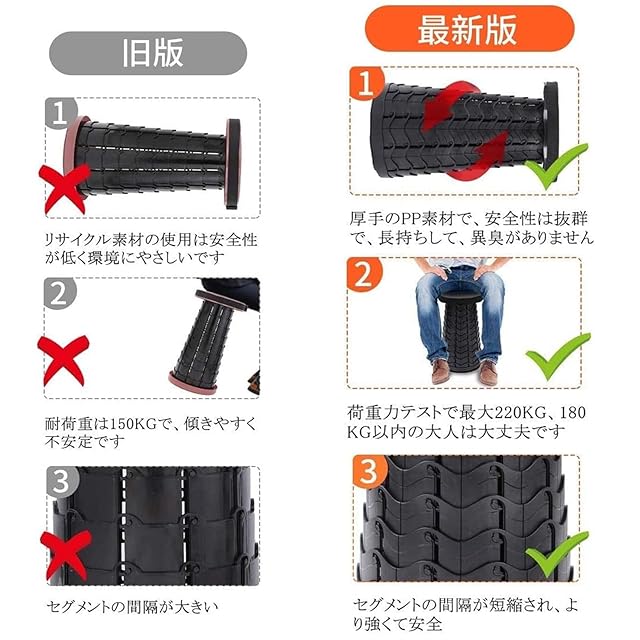 旧版

1

リサイクル素材の使用は安全性が低く環境にやさしいです

2

耐荷重は150KGで、傾きやすく不安定です

3

セグメントの間隔が大きい

最新版

1

厚手のPP素材で、安全性は抜群で、長持ちして、異臭がありません

2

荷重力テストで最大220KG、180KG以内の大人は大丈夫です

3

セグメントの間隔が短縮され、より強くて安全