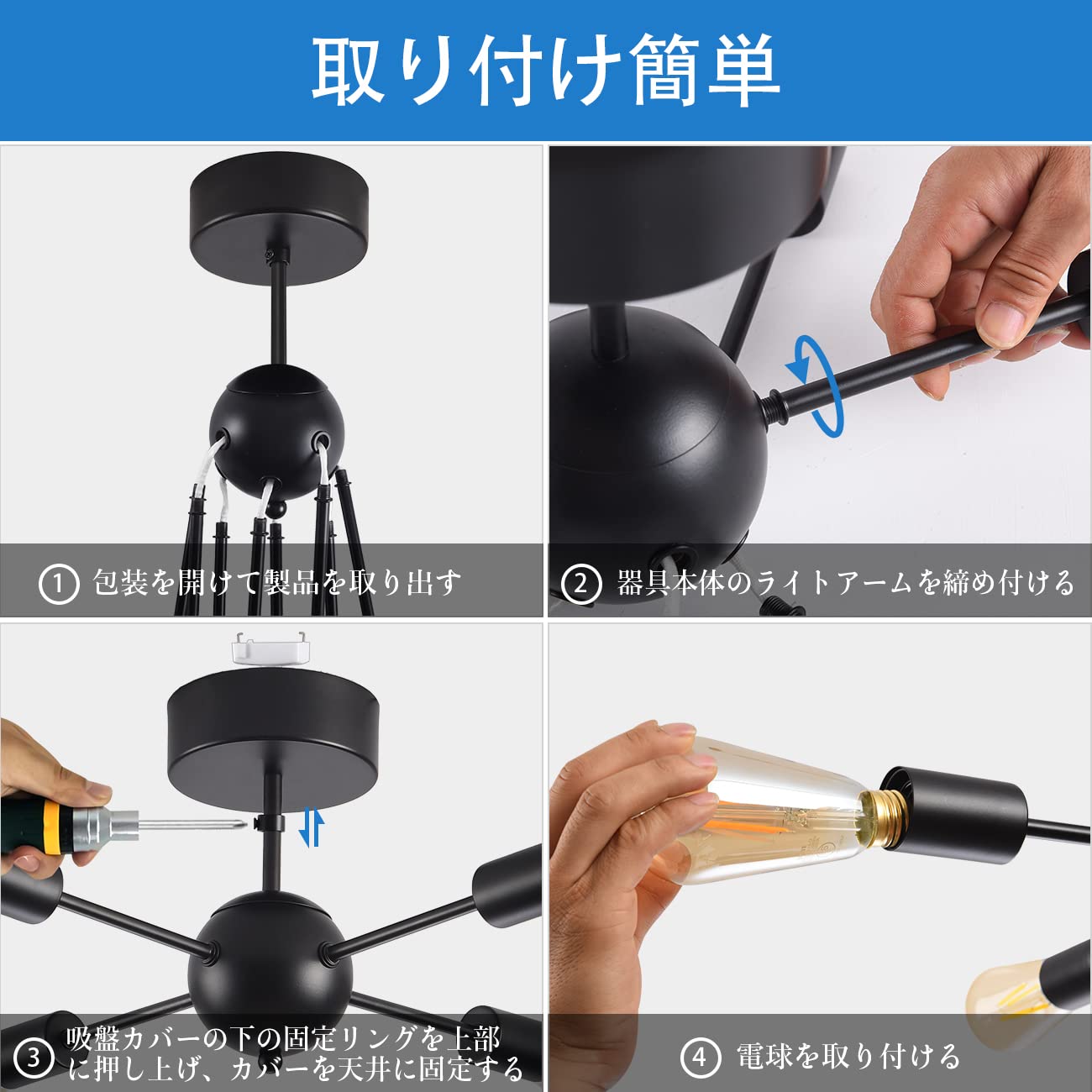 取り付け簡単

① 包装を開けて製品を取り出す

② 器具本体のライトアームを締め付ける

③ 吸盤カバーの下の固定リングを上部に押し上げ、カバーを天井に固定する

④ 電球を取り付ける