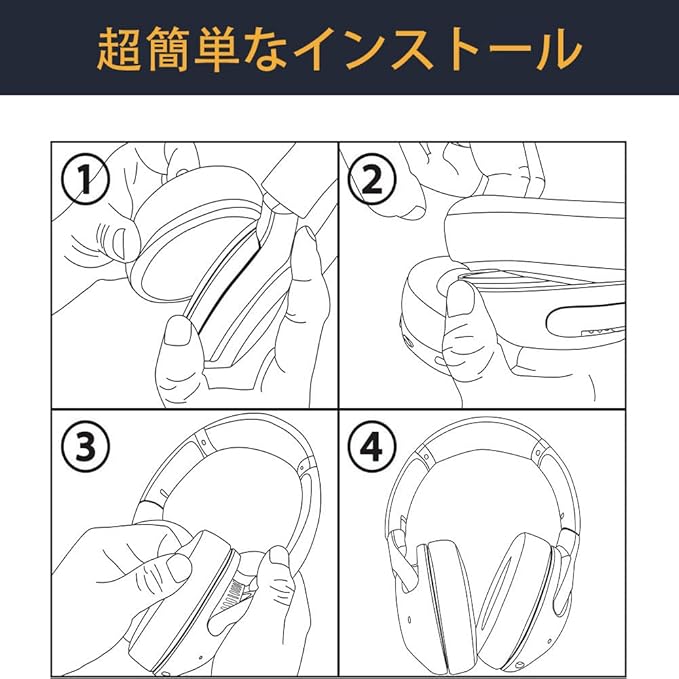 超簡単なインストール

①

②

③

④