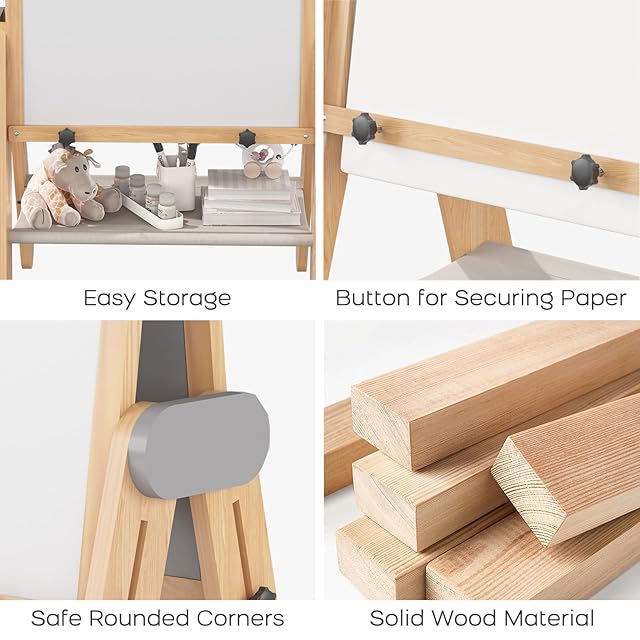 Easy Storage

Button for Securing Paper

Safe Rounded Corners

Solid Wood Material